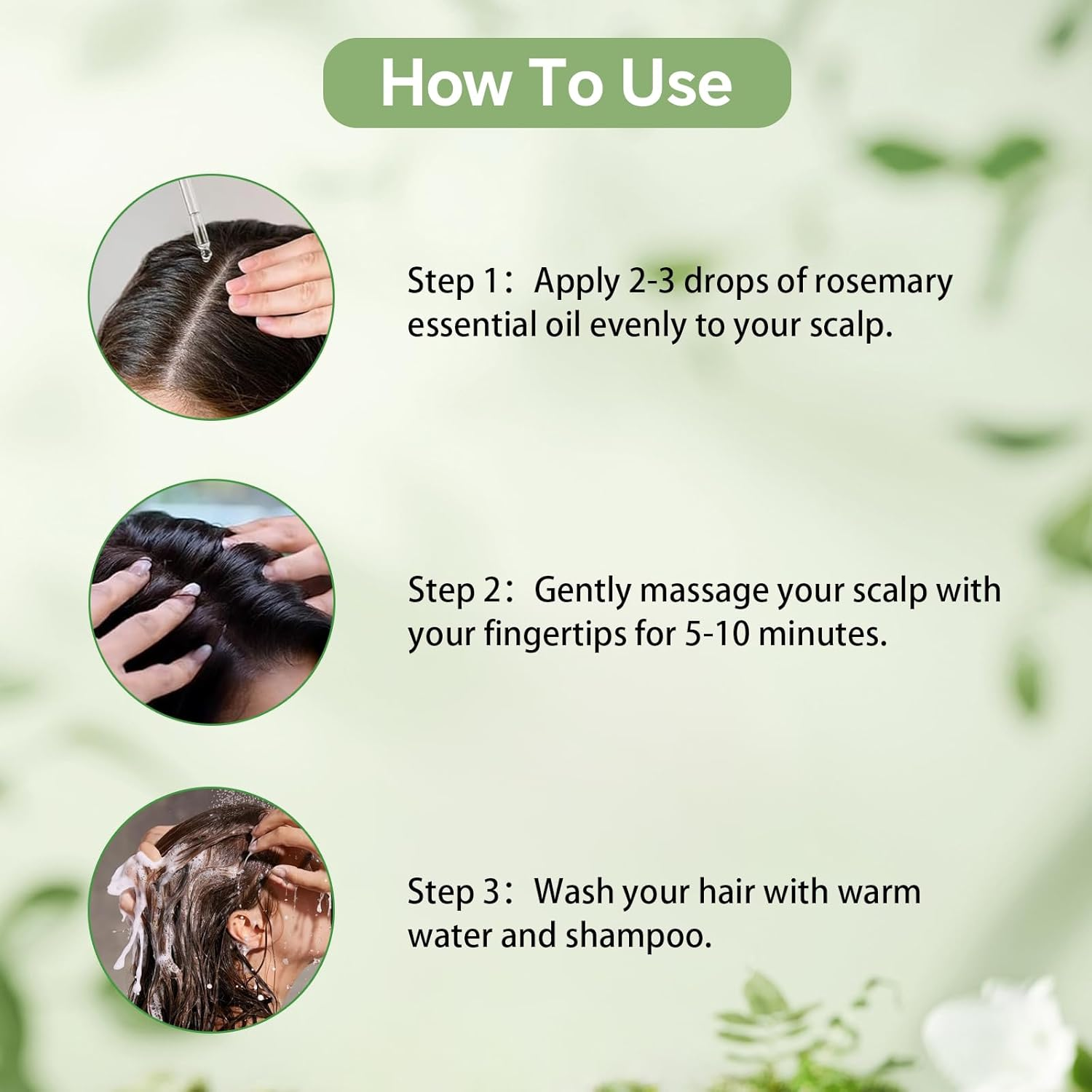 How To Use

Step 1：Apply 2-3 drops of rosemary essential oil evenly to your scalp.

Step 2：Gently massage your scalp with your fingertips for 5-10 minutes.

Step 3：Wash your hair with warm water and shampoo.