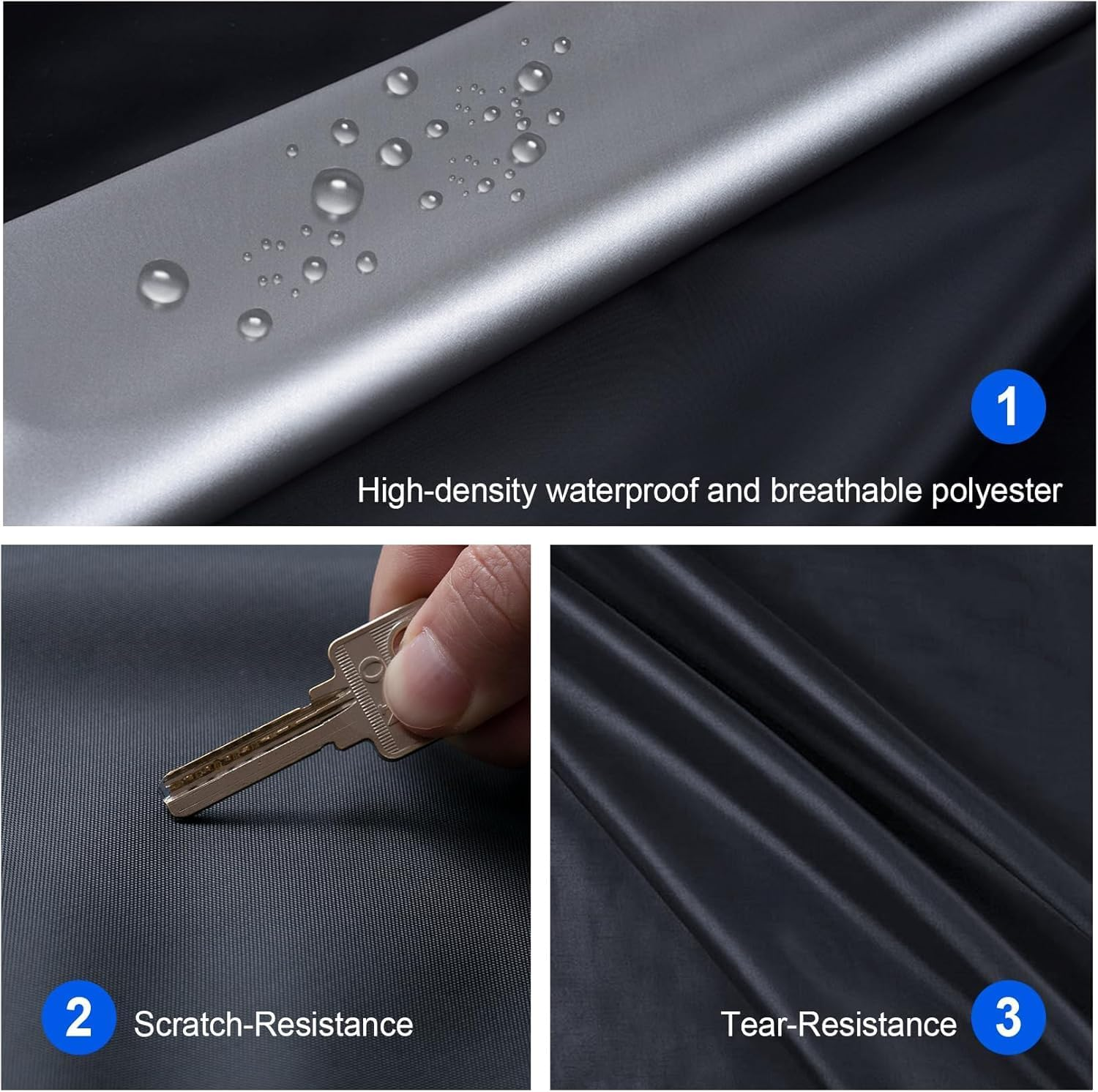 1
High-density waterproof and breathable polyester

2 Scratch-Resistance

Tear-Resistance 3