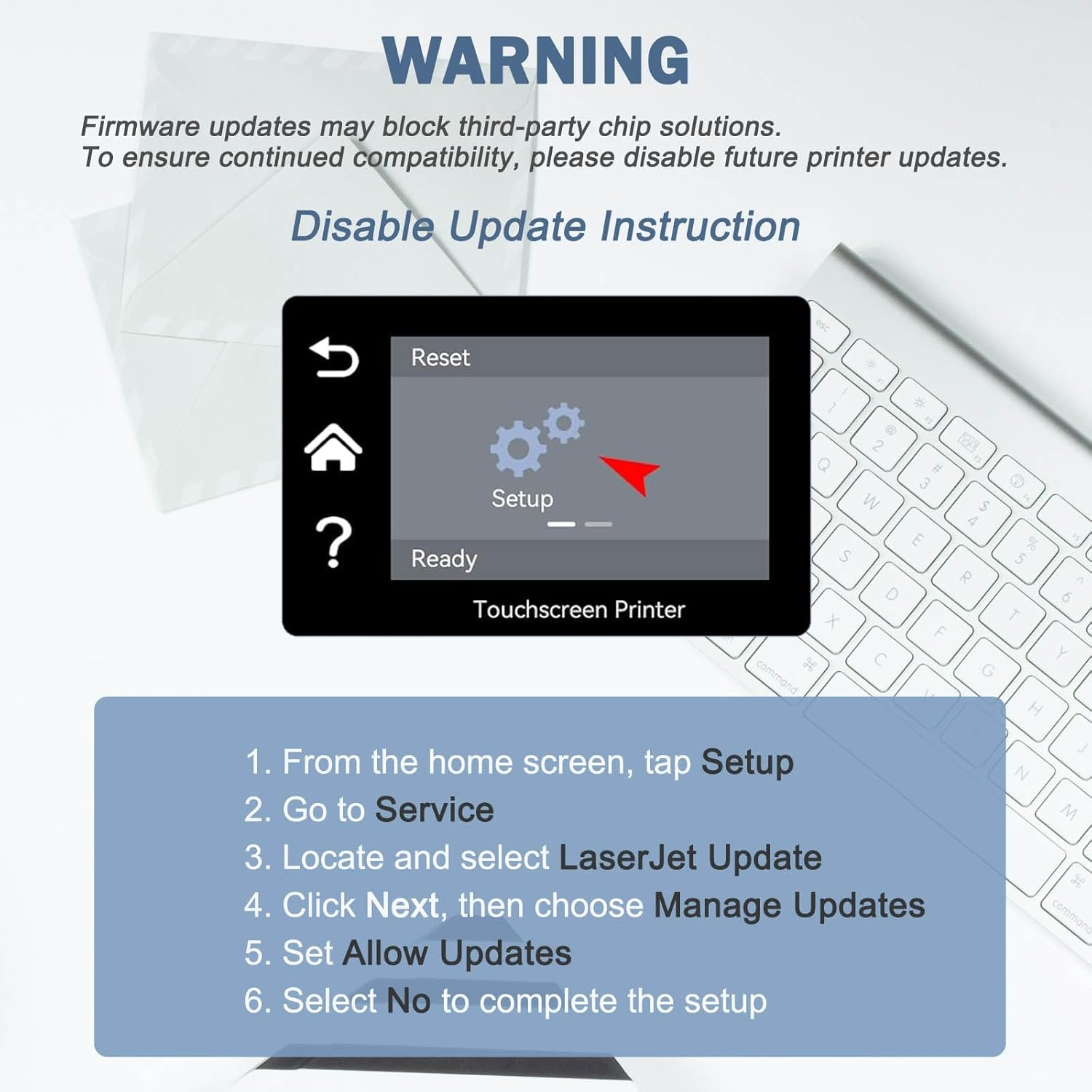 WARNING

Firmware updates may block third-party chip solutions.
To ensure continued compatibility, please disable future printer updates.

Disable Update Instruction

Reset

Setup

Ready

Touchscreen Printer

1. From the home screen, tap Setup
2. Go to Service
3. Locate and select LaserJet Update
4. Click Next, then choose Manage Updates
5. Set Allow Updates
6. Select No to complete the setup