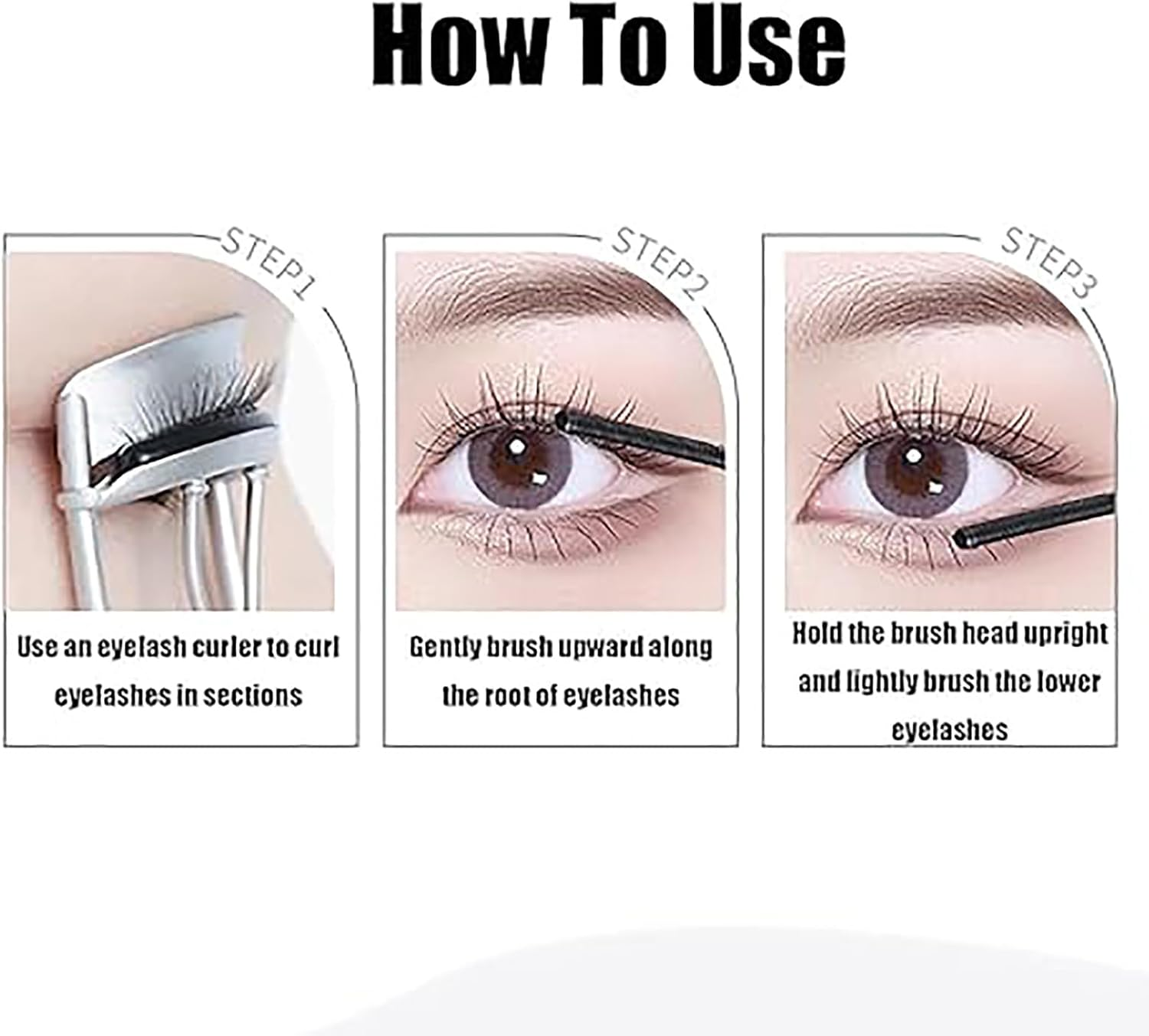 How To Use

STEP1

Use an eyelash curler to curl eyelashes in sections

STEP2

Gently brush upward along the root of eyelashes

STEP3

Hold the brush head upright and lightly brush the lower eyelashes