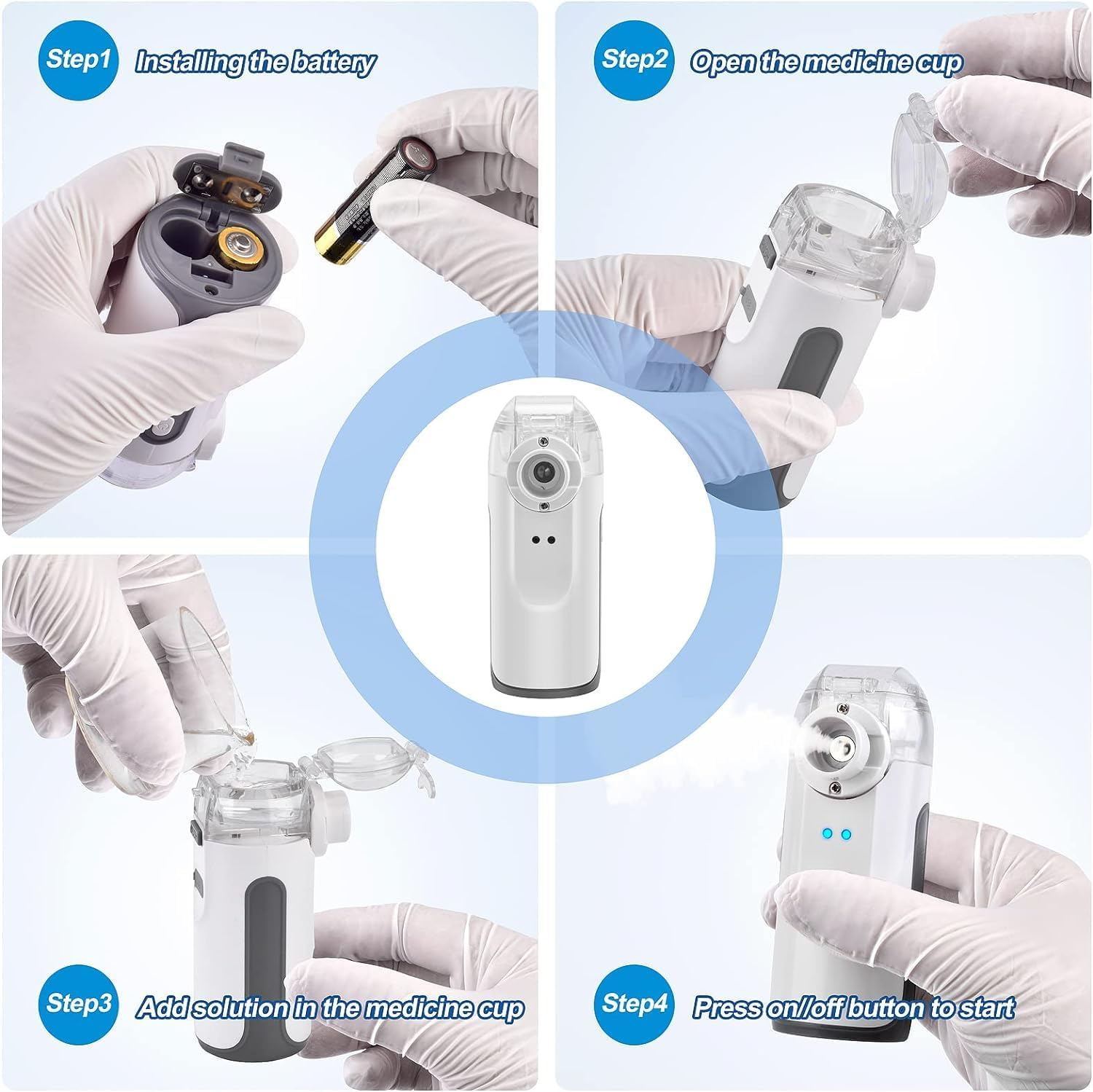 Step1 Installing the battery

Step2 Open the medicine cup

Step3 Add solution in the medicine cup

Step4 Press on//off button to start