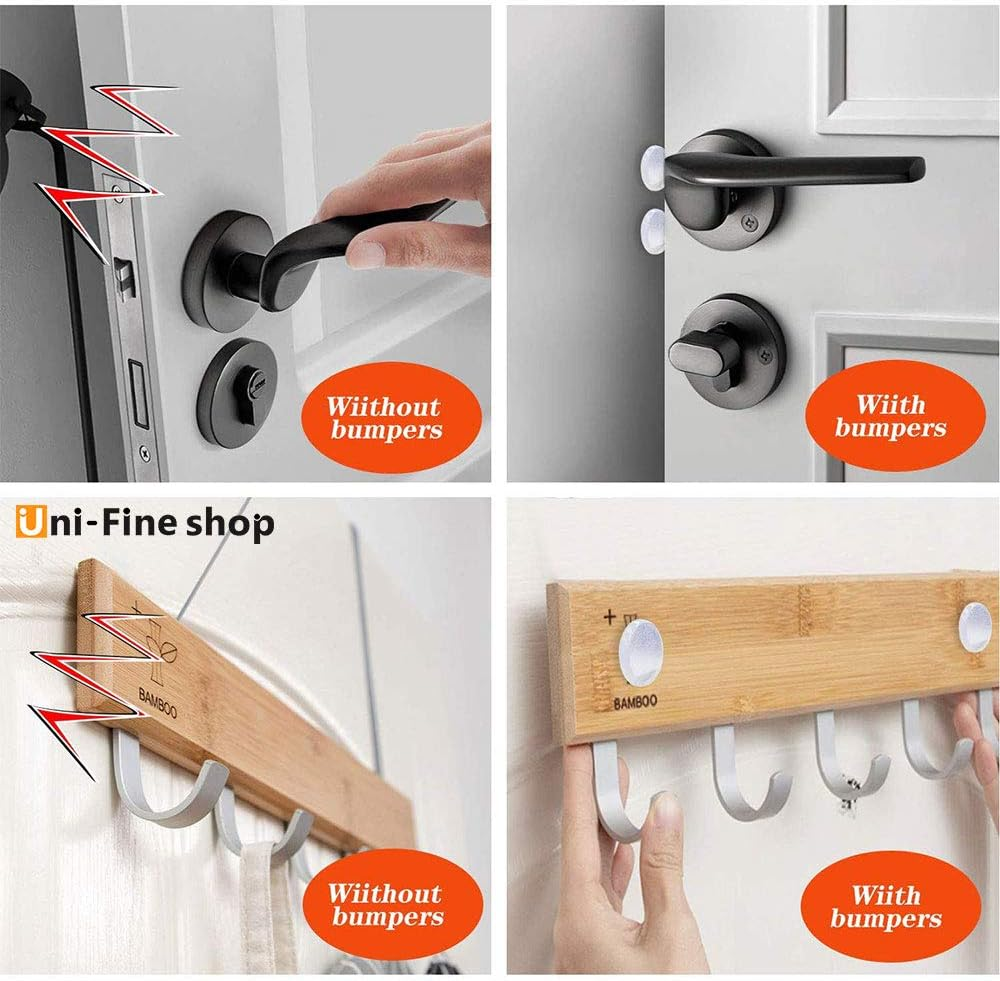 Wiithout bumpers

Wiith bumpers

Uni-Fine shop

BAMBOO

Wiithout bumpers

BAMBOO

Wiith bumpers