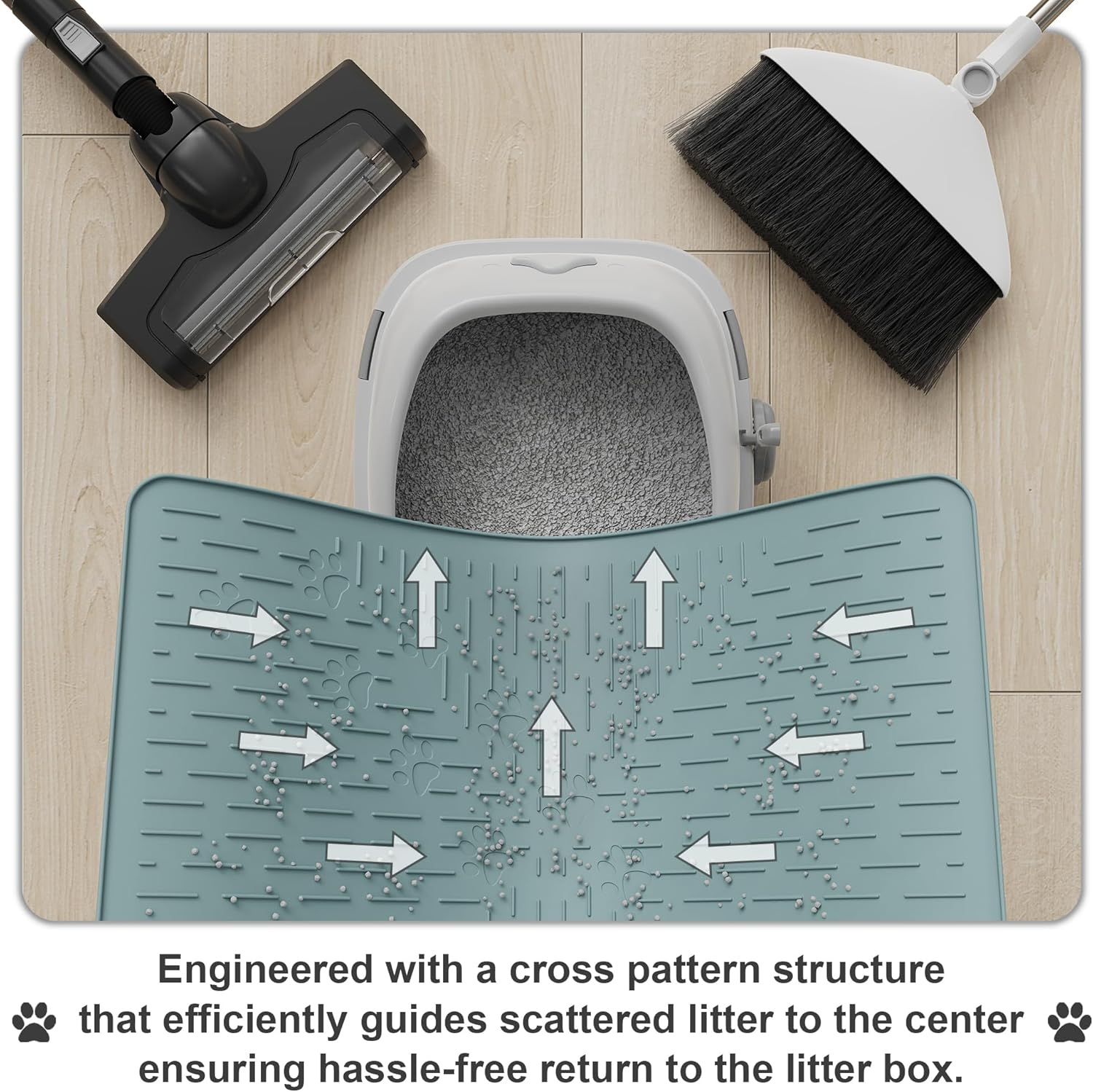 Engineered with a cross pattern structure that efficiently guides scattered litter to the center ensuring hassle-free return to the litter box.