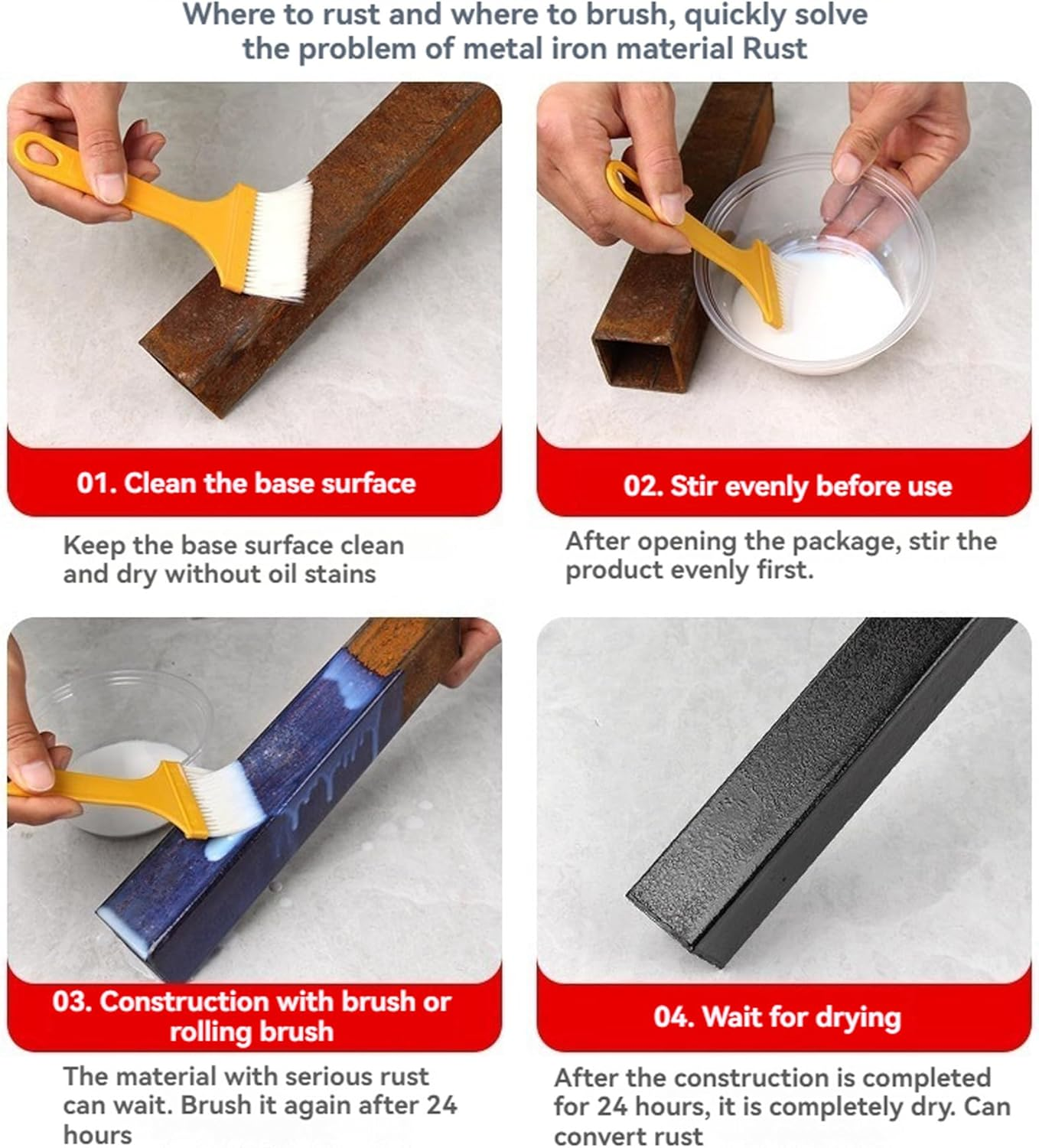 Where to rust and where to brush, quickly solve the problem of metal iron material Rust

01. Clean the base surface

Keep the base surface clean and dry without oil stains

02. Stir evenly before use

After opening the package, stir the product evenly first.

03. Construction with brush or rolling brush

The material with serious rust can wait. Brush it again after 24 hours

04. Wait for drying

After the construction is completed for 24 hours, it is completely dry. Can convert rust