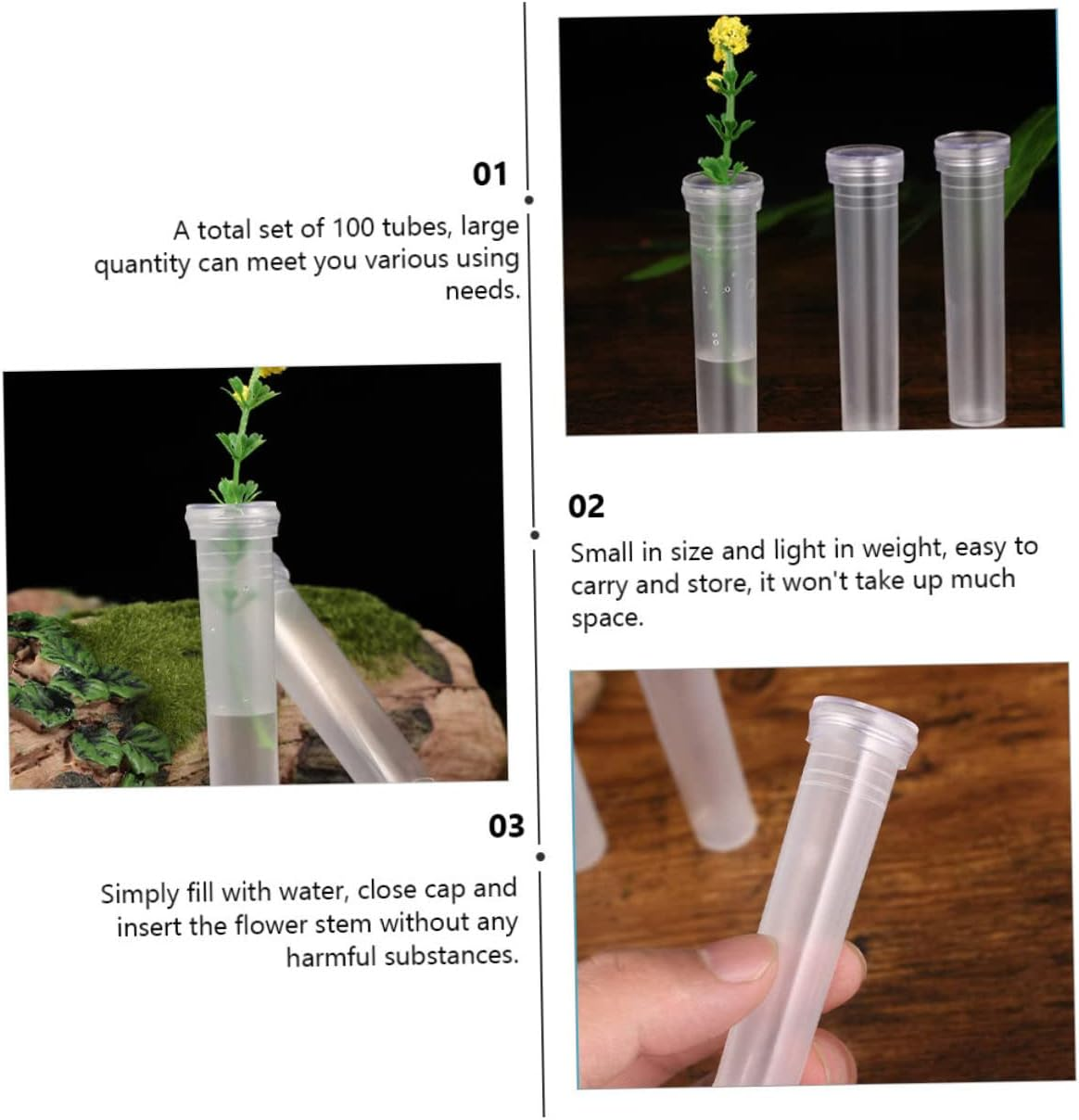 01

A total set of 100 tubes, large quantity can meet you various using needs.

02

Small in size and light in weight, easy to carry and store, it won't take up much space.

03

Simply fill with water, close cap and insert the flower stem without any harmful substances.