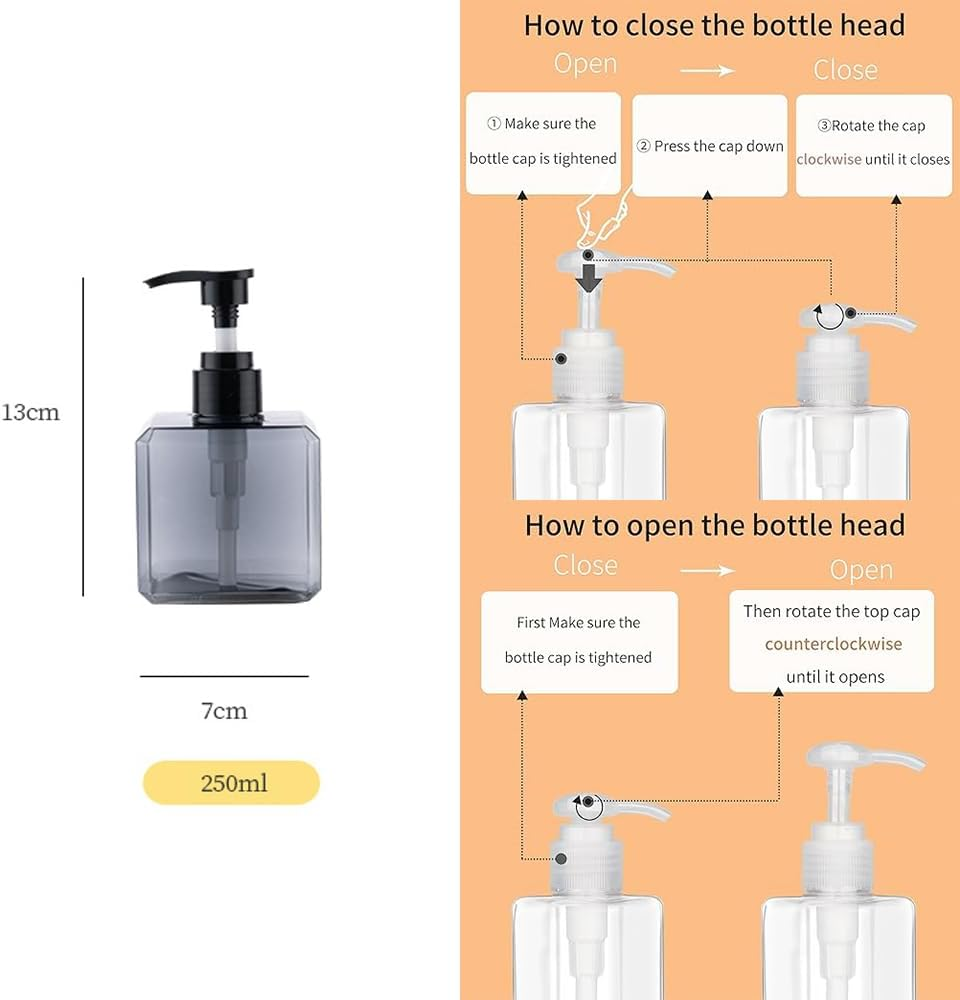 13cm

7cm

250ml

How to close the bottle head

Open → Close

① Make sure the bottle cap is tightened

② Press the cap down

③Rotate the cap clockwise until it closes

How to open the bottle head

Close → Open

First Make sure the bottle cap is tightened

Then rotate the top cap counterclockwise until it opens