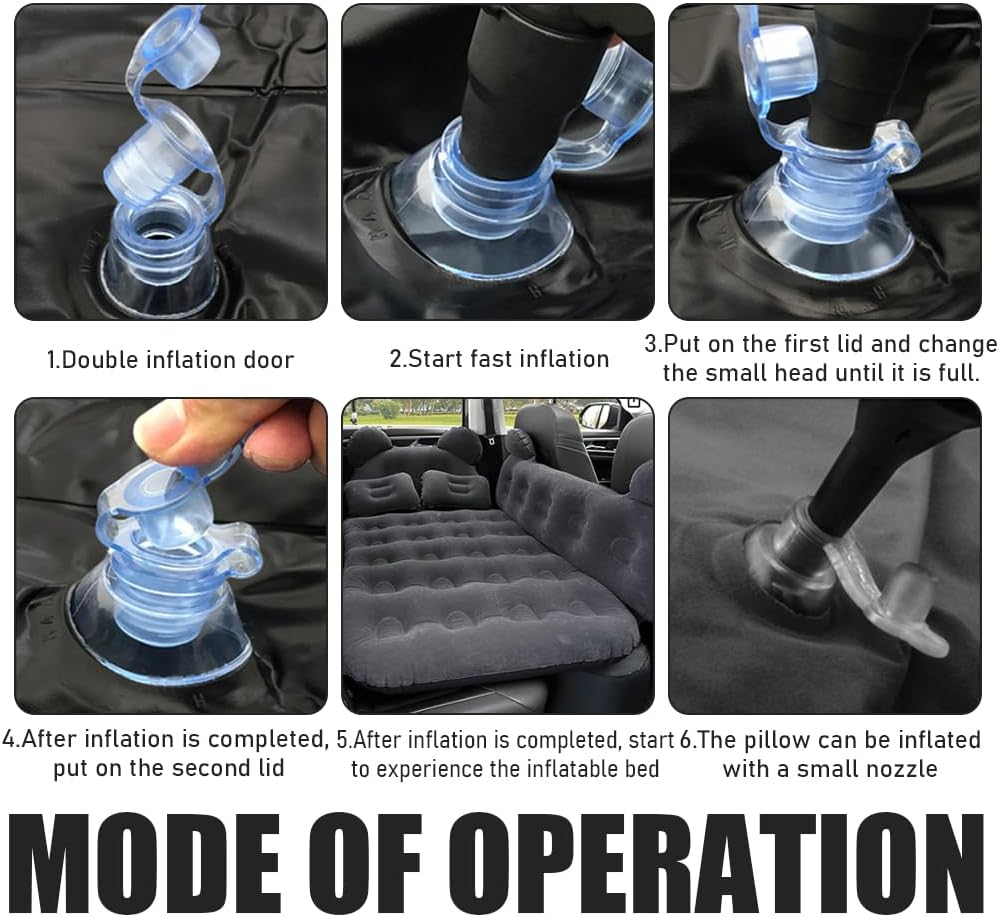 1.Double inflation door

2.Start fast inflation

3.Put on the first lid and change the small head until it is full.

4.After inflation is completed, put on the second lid

5.After inflation is completed, start to experience the inflatable bed

6.The pillow can be inflated with a small nozzle

MODE OF OPERATION