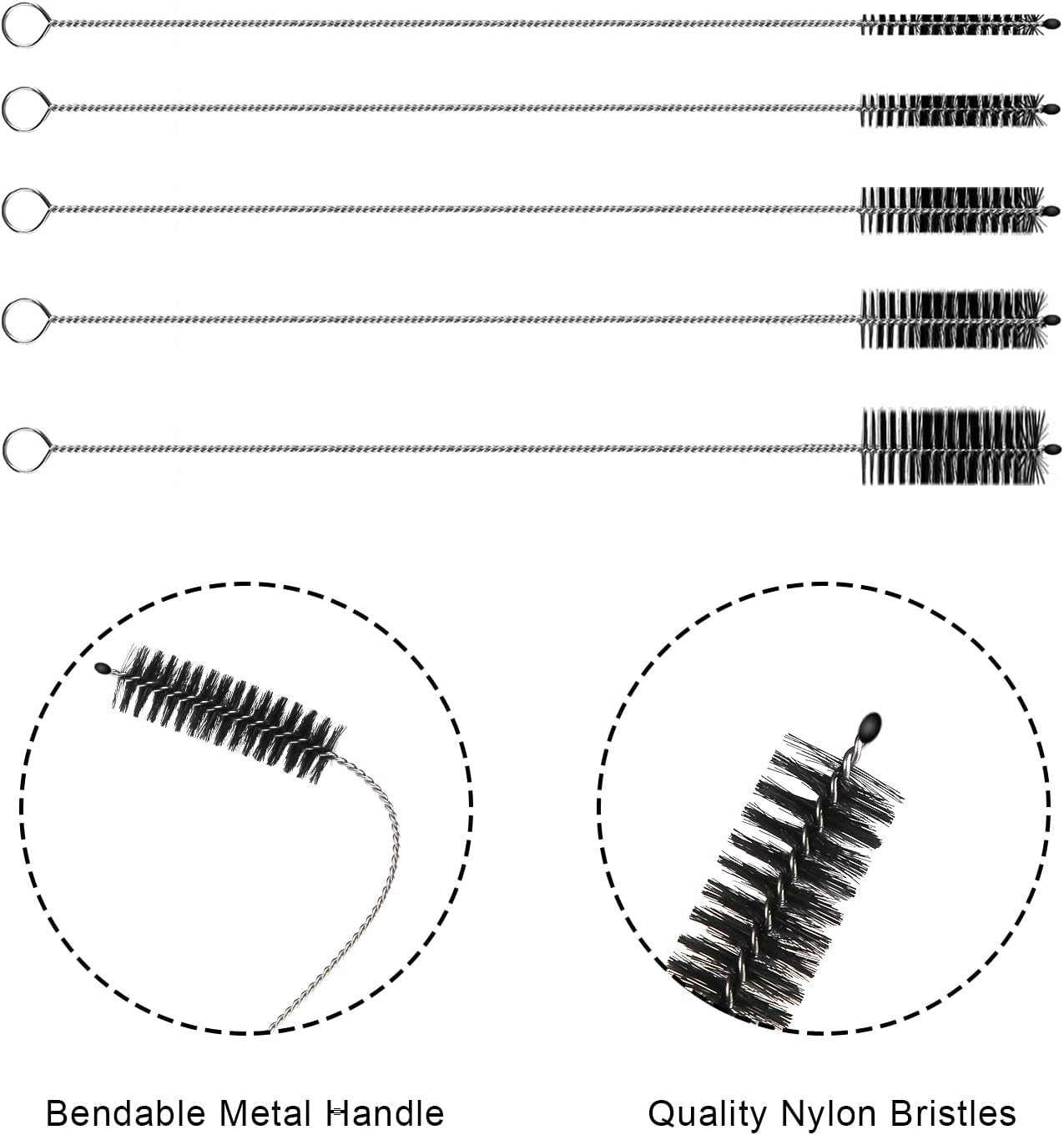 Bendable Metal Handle

Quality Nylon Bristles