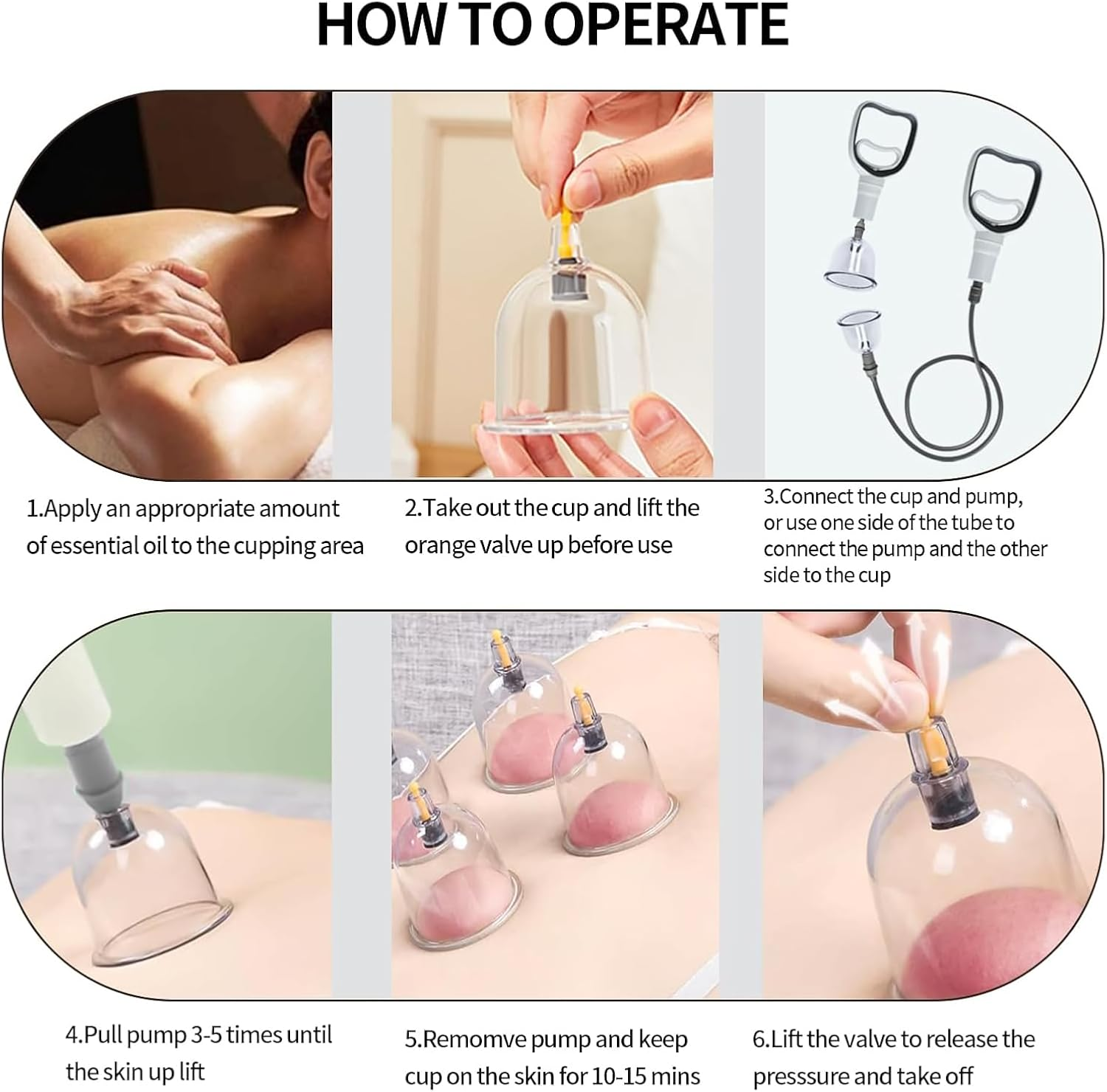 HOW TO OPERATE

1.Apply an appropriate amount of essential oil to the cupping area

2.Take out the cup and lift the orange valve up before use

3.Connect the cup and pump, or use one side of the tube to connect the pump and the other side to the cup

4.Pull pump 3-5 times until the skin up lift

5.Remomve pump and keep cup on the skin for 10-15 mins

6.Lift the valve to release the presssure and take off