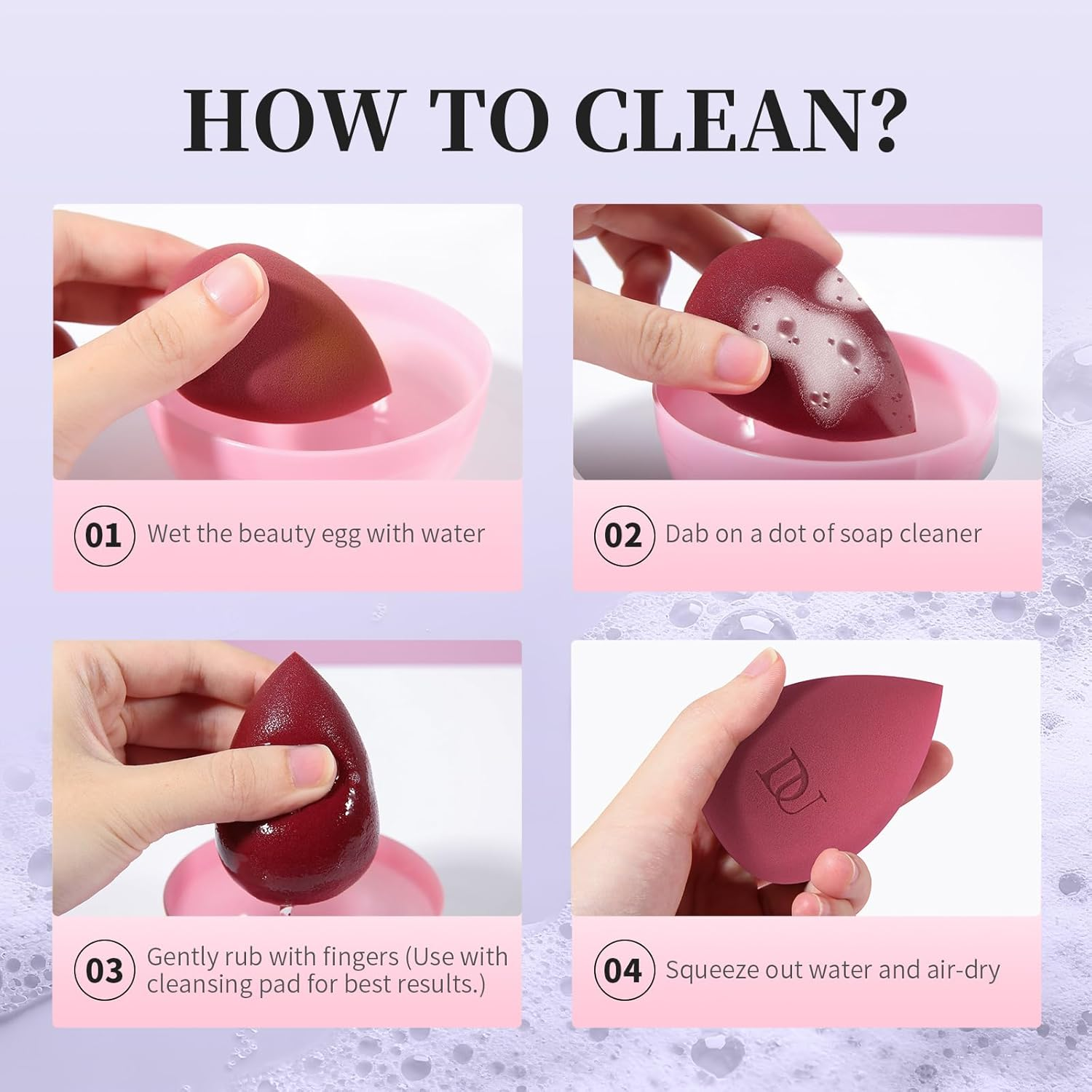 HOW TO CLEAN?

01 Wet the beauty egg with water

02 Dab on a dot of soap cleaner

03 Gently rub with fingers (Use with cleansing pad for best results.)

DU

04 Squeeze out water and air-dry