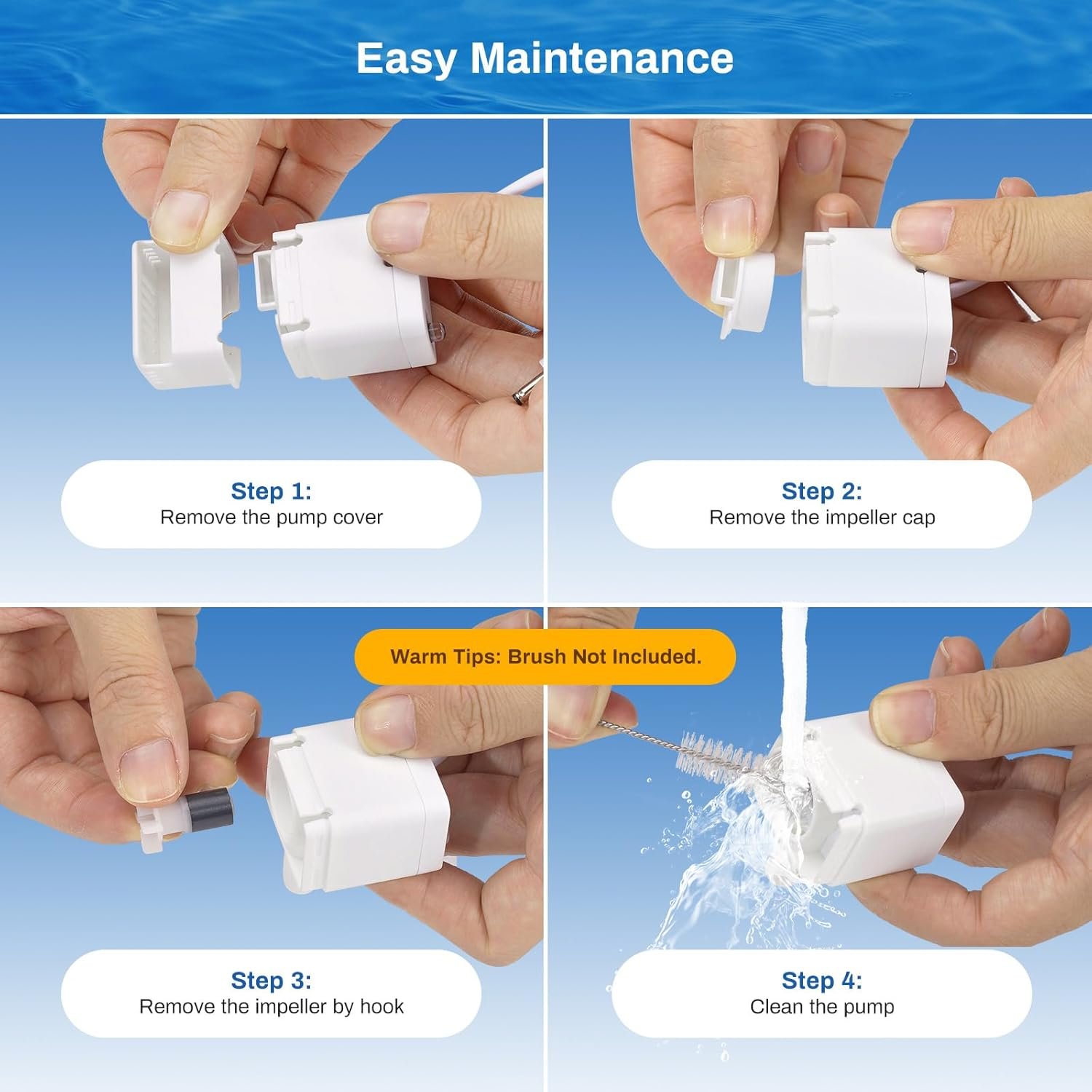 Easy Maintenance

Step 1:
Remove the pump cover

Step 2:
Remove the impeller cap

Warm Tips: Brush Not Included.

Step 3:
Remove the impeller by hook

Step 4:
Clean the pump