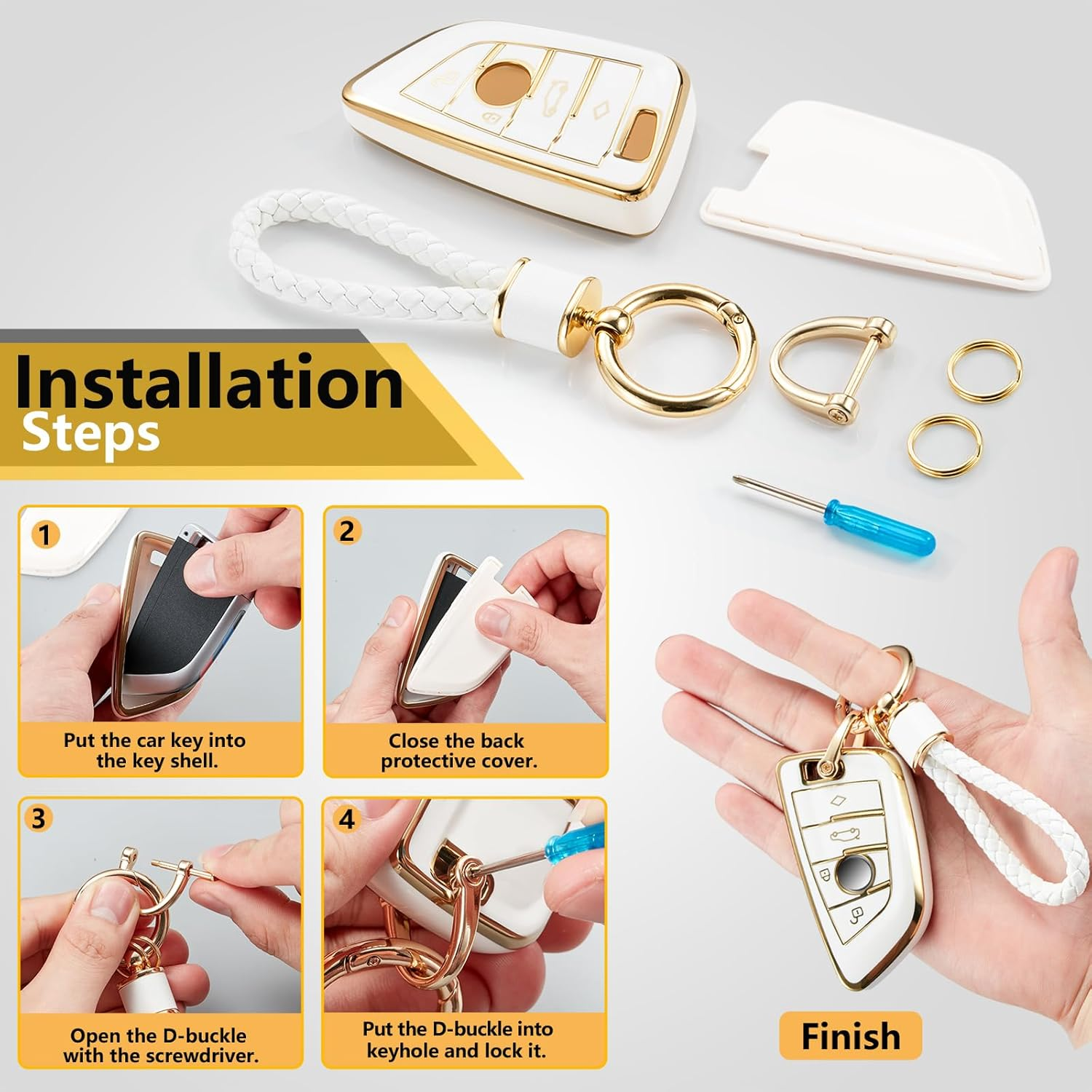 Installation
Steps

1
Put the car key into the key shell.

2
Close the back protective cover.

3
Open the D-buckle with the screwdriver.

4
Put the D-buckle into keyhole and lock it.

Finish