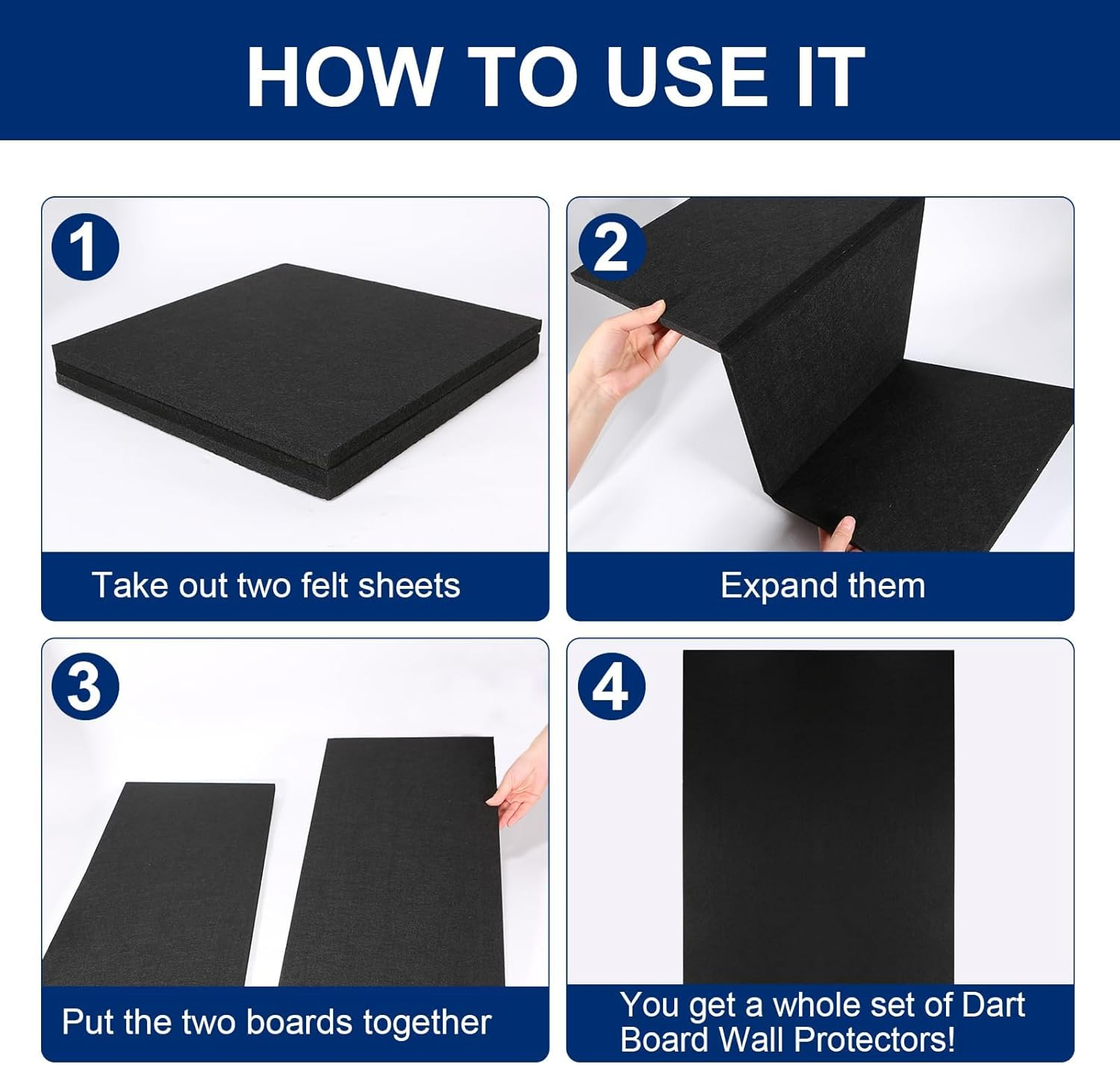 HOW TO USE IT

1

Take out two felt sheets

2

Expand them

3

Put the two boards together

4

You get a whole set of Dart Board Wall Protectors!