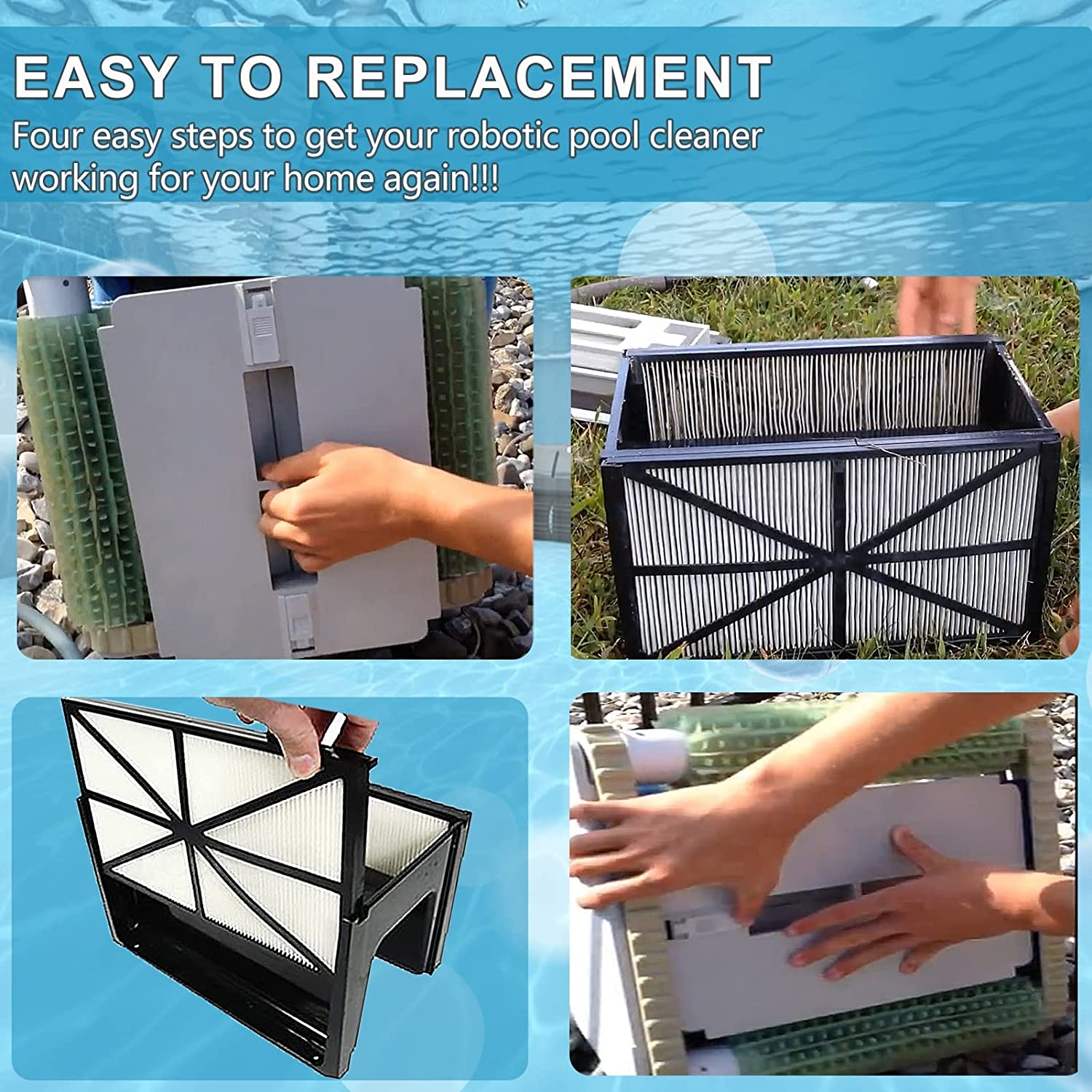 EASY TO REPLACEMENT

Four easy steps to get your robotic pool cleaner working for your home again!!!