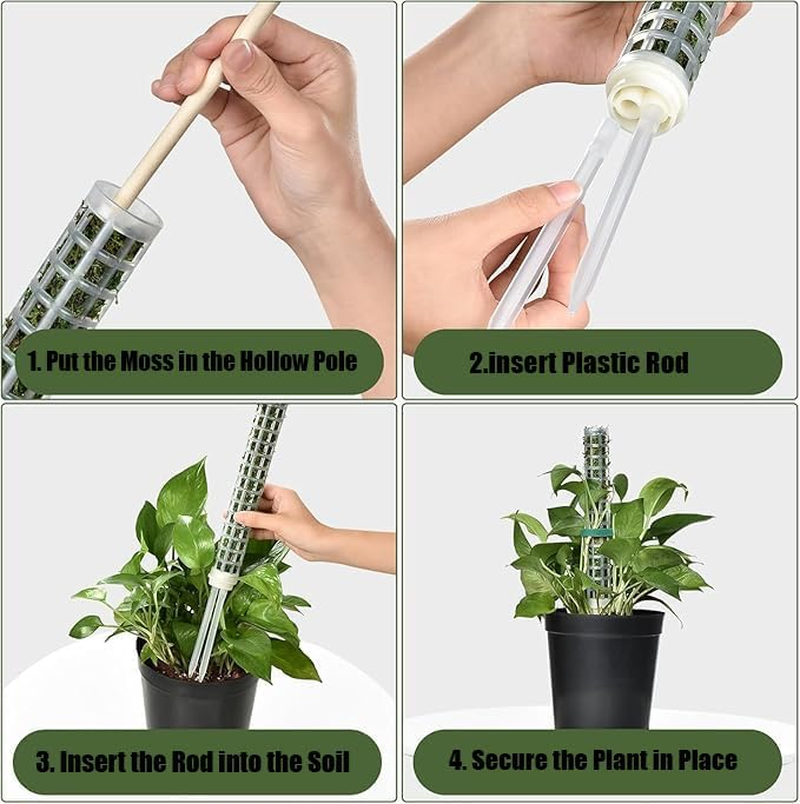 1. Put the Moss in the Hollow Pole

2.insert Plastic Rod

3. Insert the Rod into the Soil

4. Secure the Plant in Place