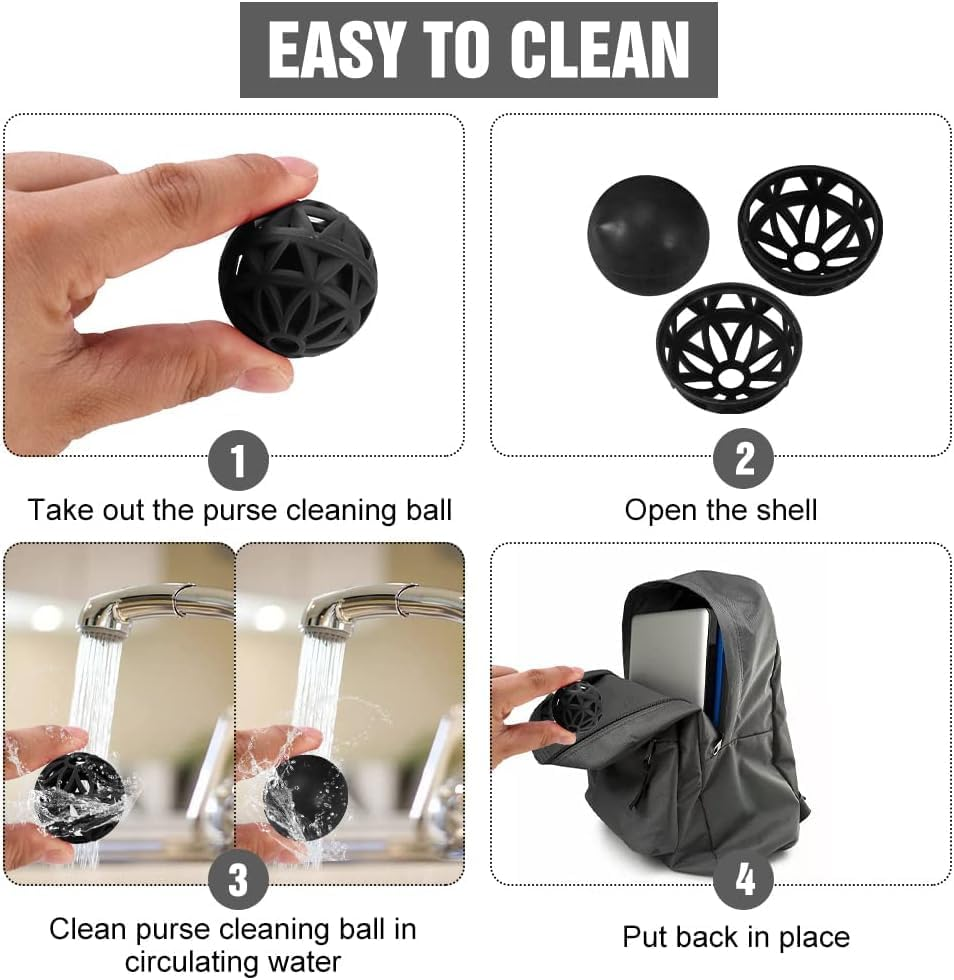 EASY TO CLEAN

1
Take out the purse cleaning ball

2
Open the shell

3
Clean purse cleaning ball in circulating water

4
Put back in place