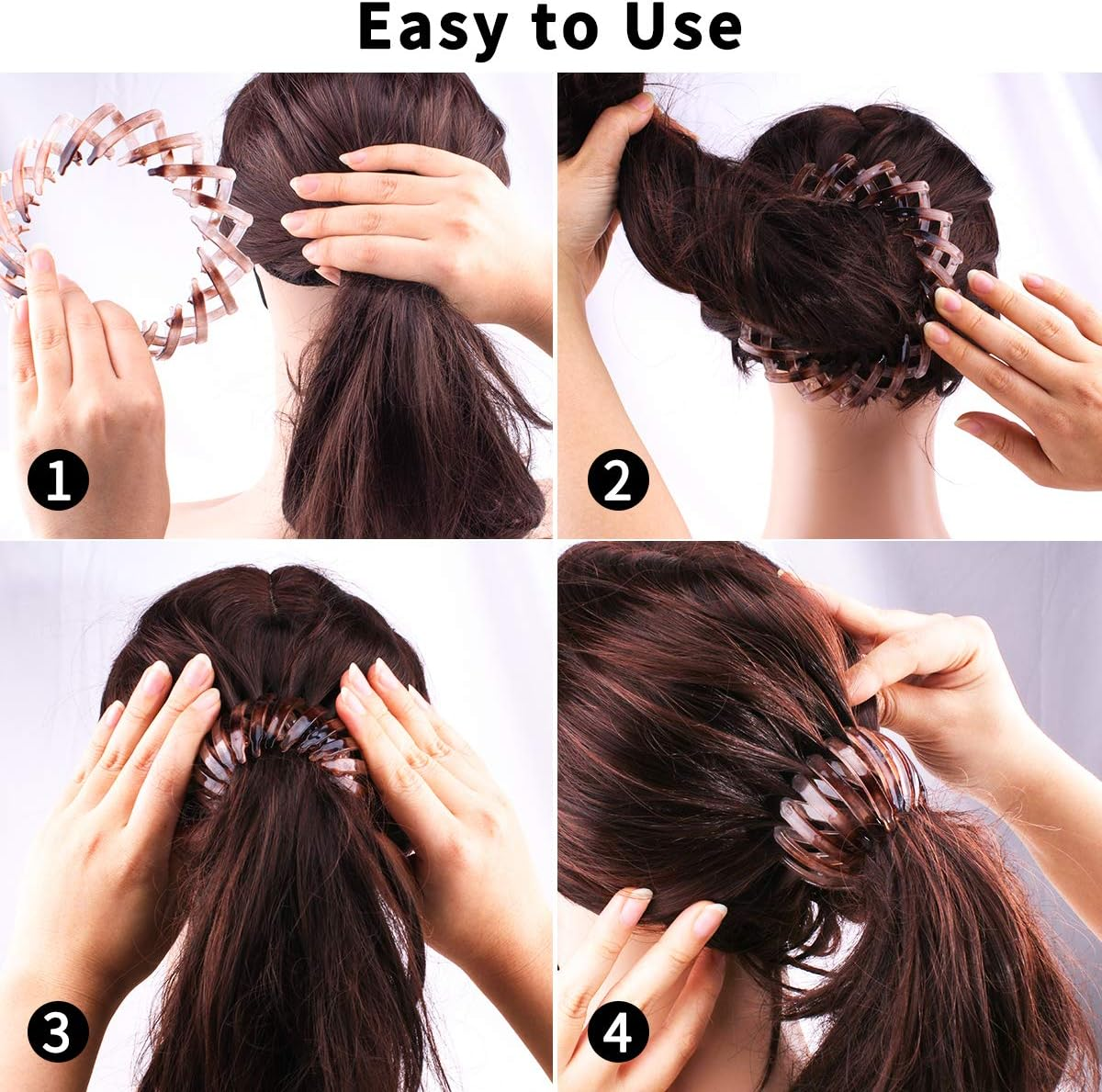 Easy to Use

1

2

3

4