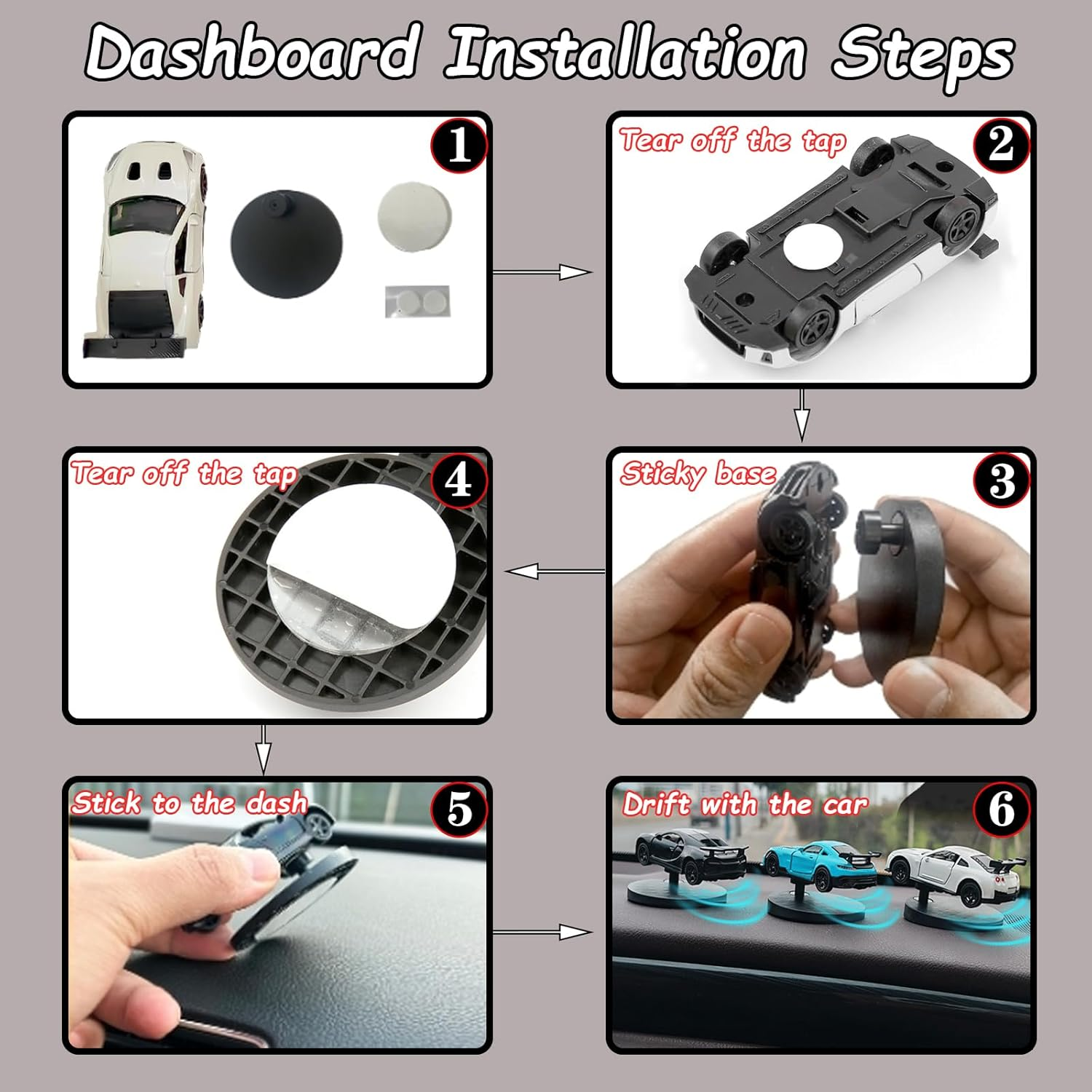 Dashboard Installation Steps

1

Tear off the tap
2

Sticky base
3

Tear off the tap
4

Stick to the dash
5

Drift with the car
6