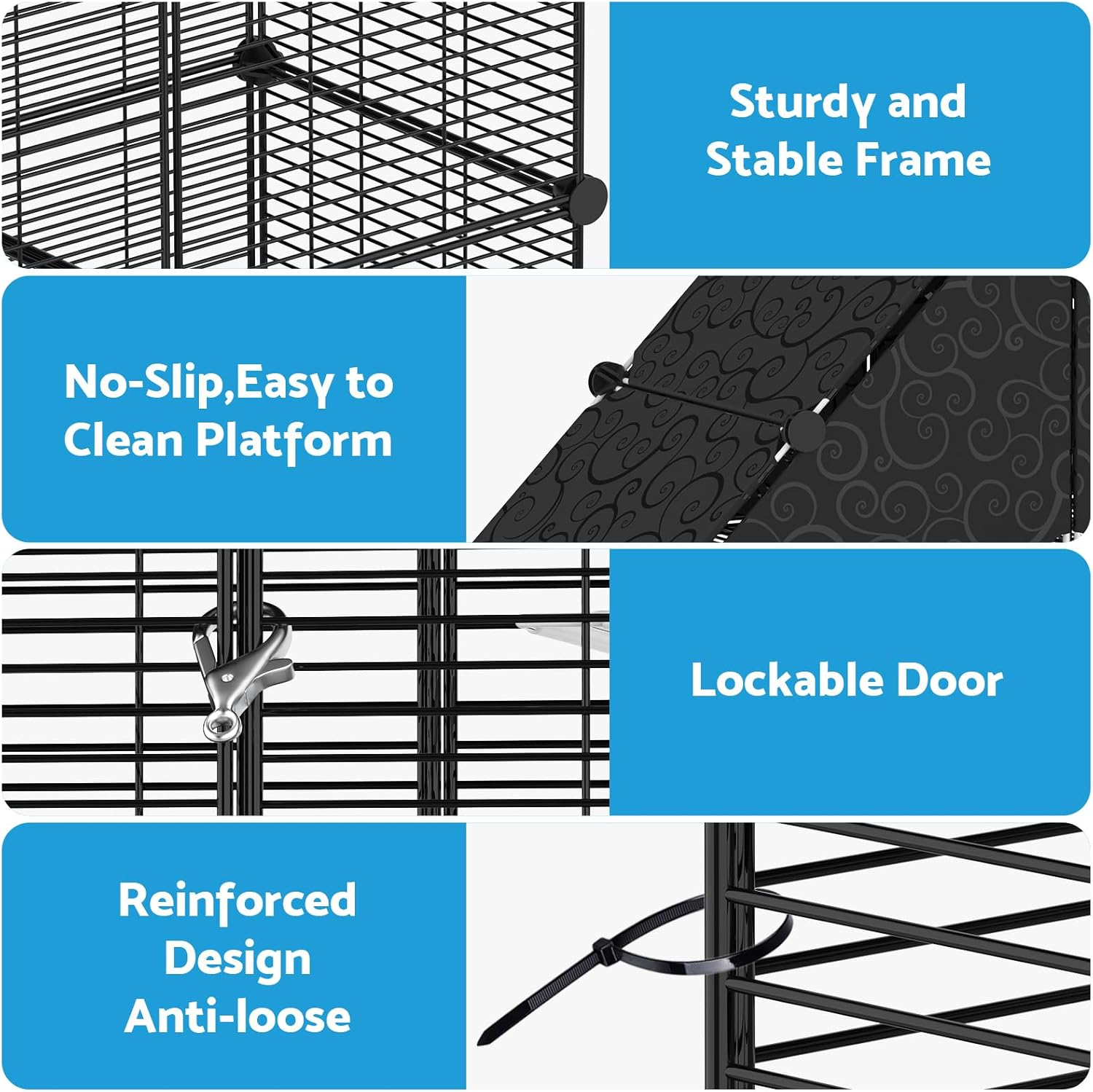 Sturdy and Stable Frame

No-Slip,Easy to Clean Platform

Lockable Door

Reinforced Design Anti-loose