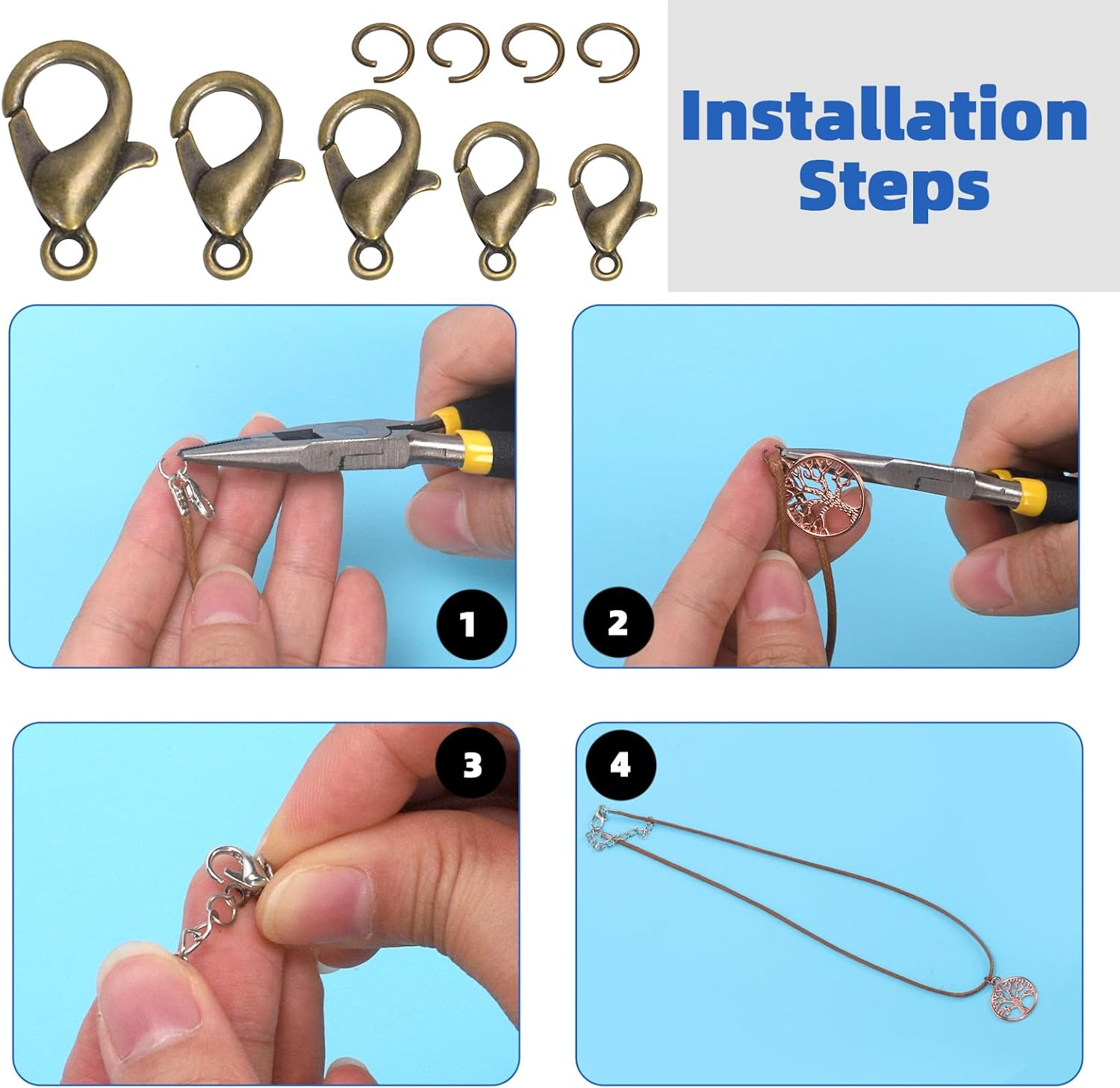 Installation Steps

1

2

3

4