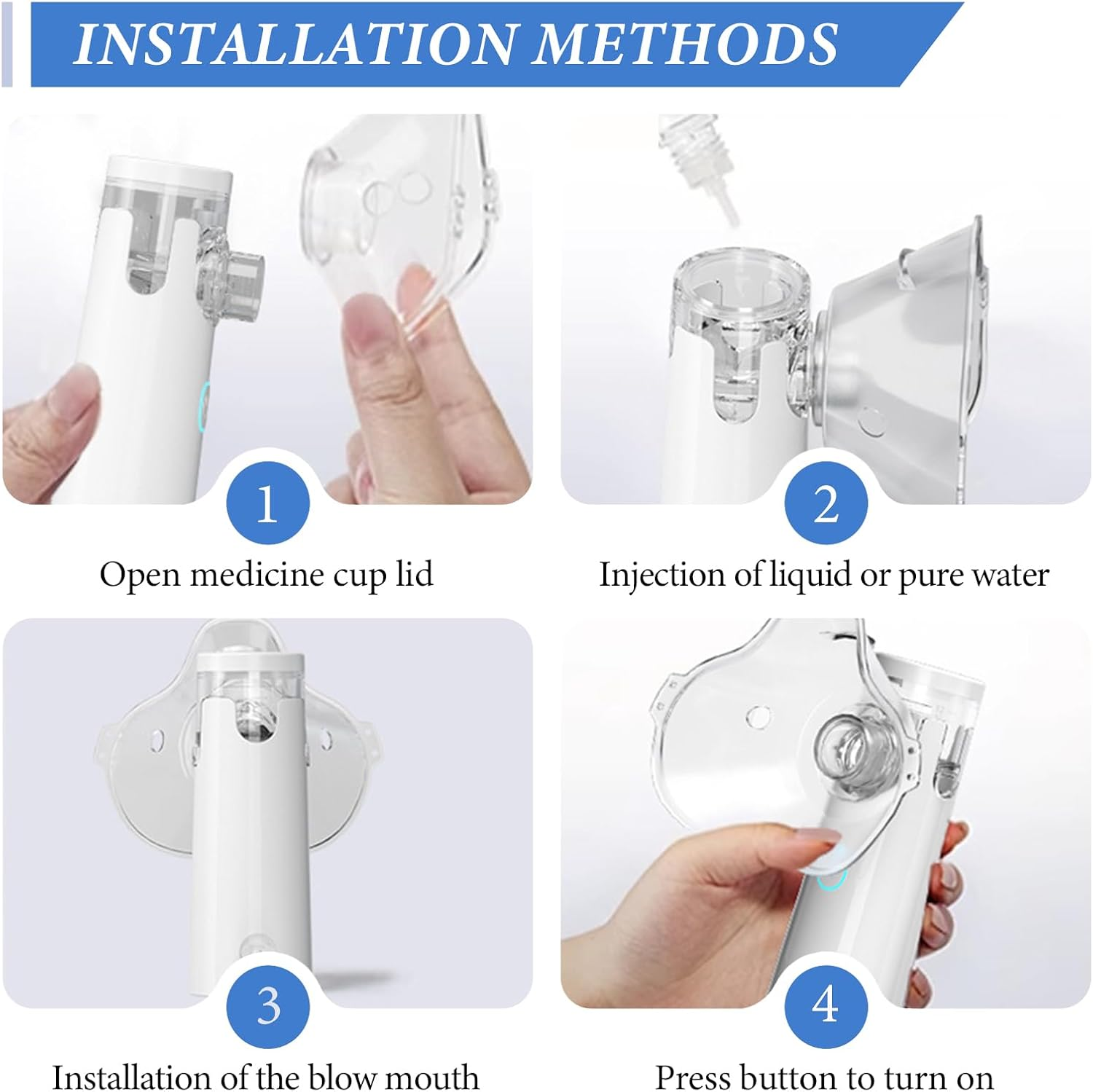 INSTALLATION METHODS

1

Open medicine cup lid

2

Injection of liquid or pure water

3

Installation of the blow mouth

4

Press button to turn on