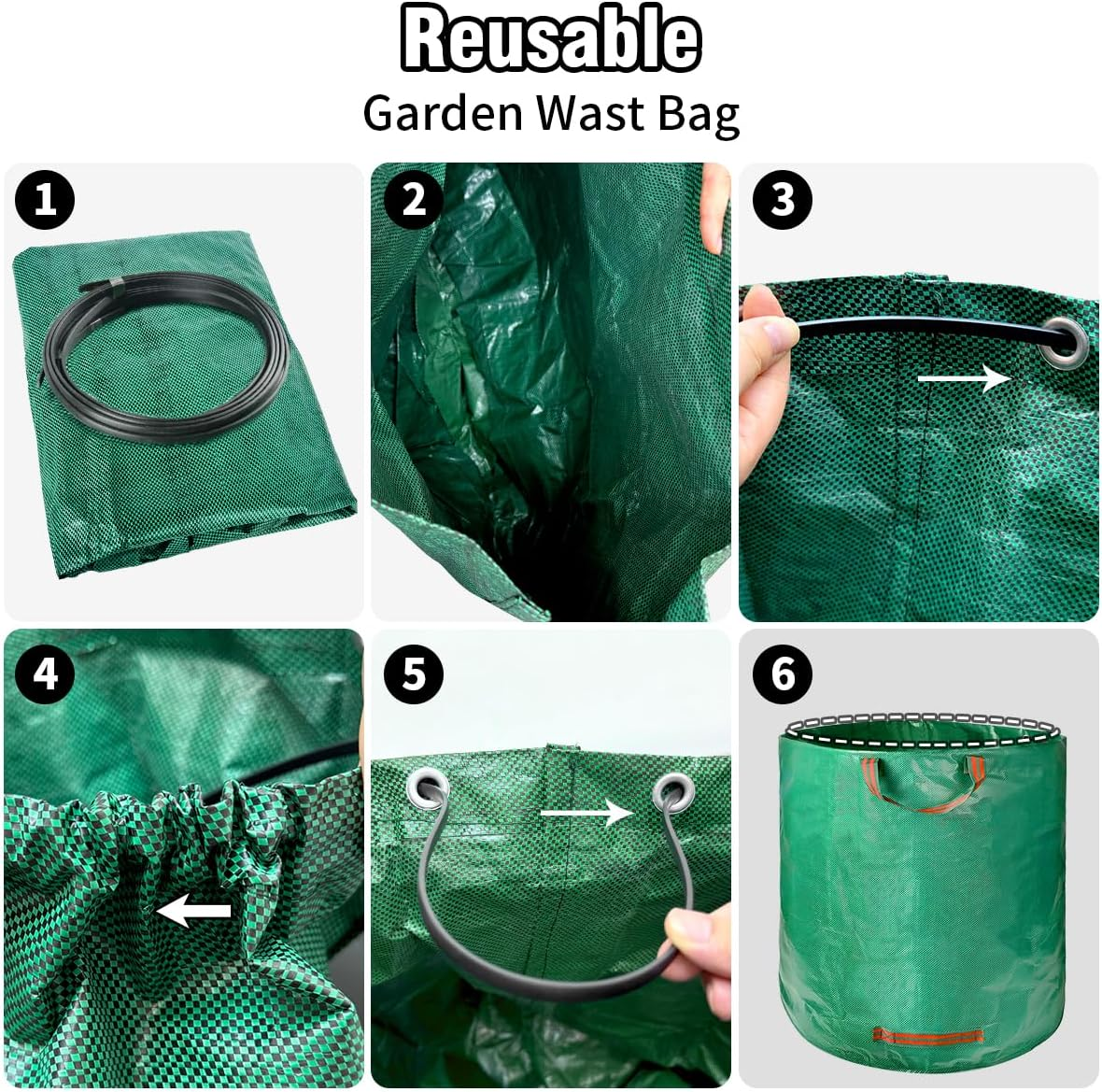 Reusable
Garden Wast Bag

1

2

3

4

5

6