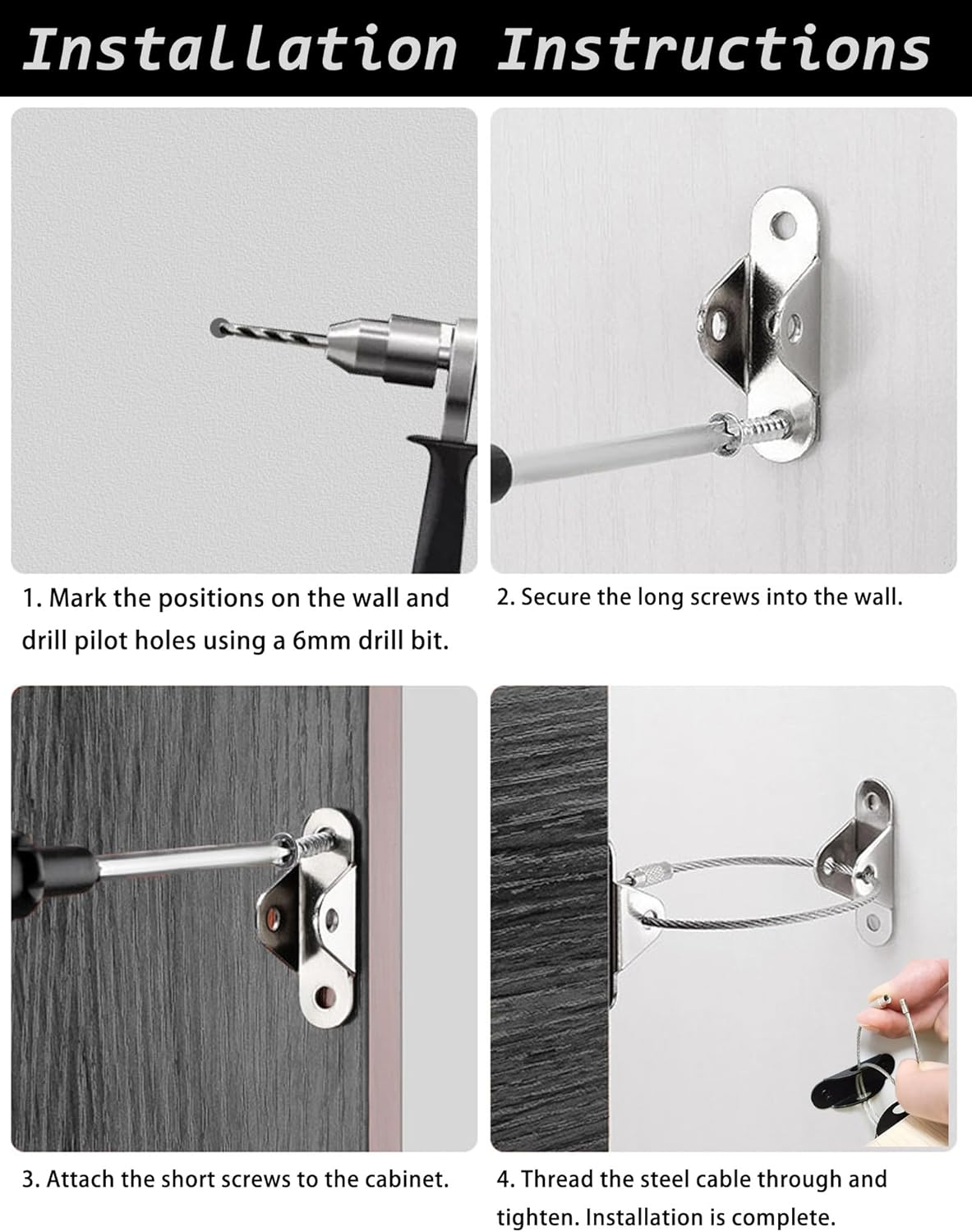 Installation Instructions

1. Mark the positions on the wall and drill pilot holes using a 6mm drill bit.

2. Secure the long screws into the wall.

3. Attach the short screws to the cabinet.

4. Thread the steel cable through and tighten. Installation is complete.