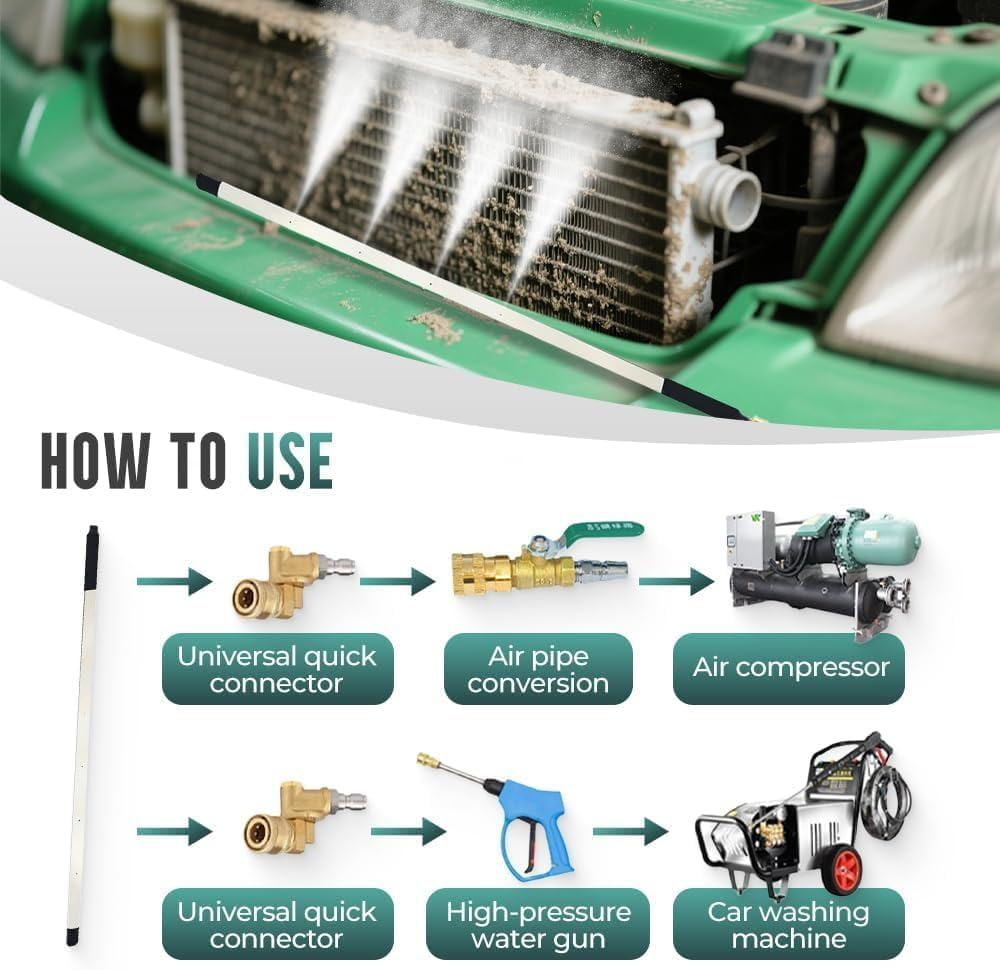 HOW TO USE

Universal quick connector

Air pipe conversion

Air compressor

Universal quick connector

High-pressure water gun

Car washing machine