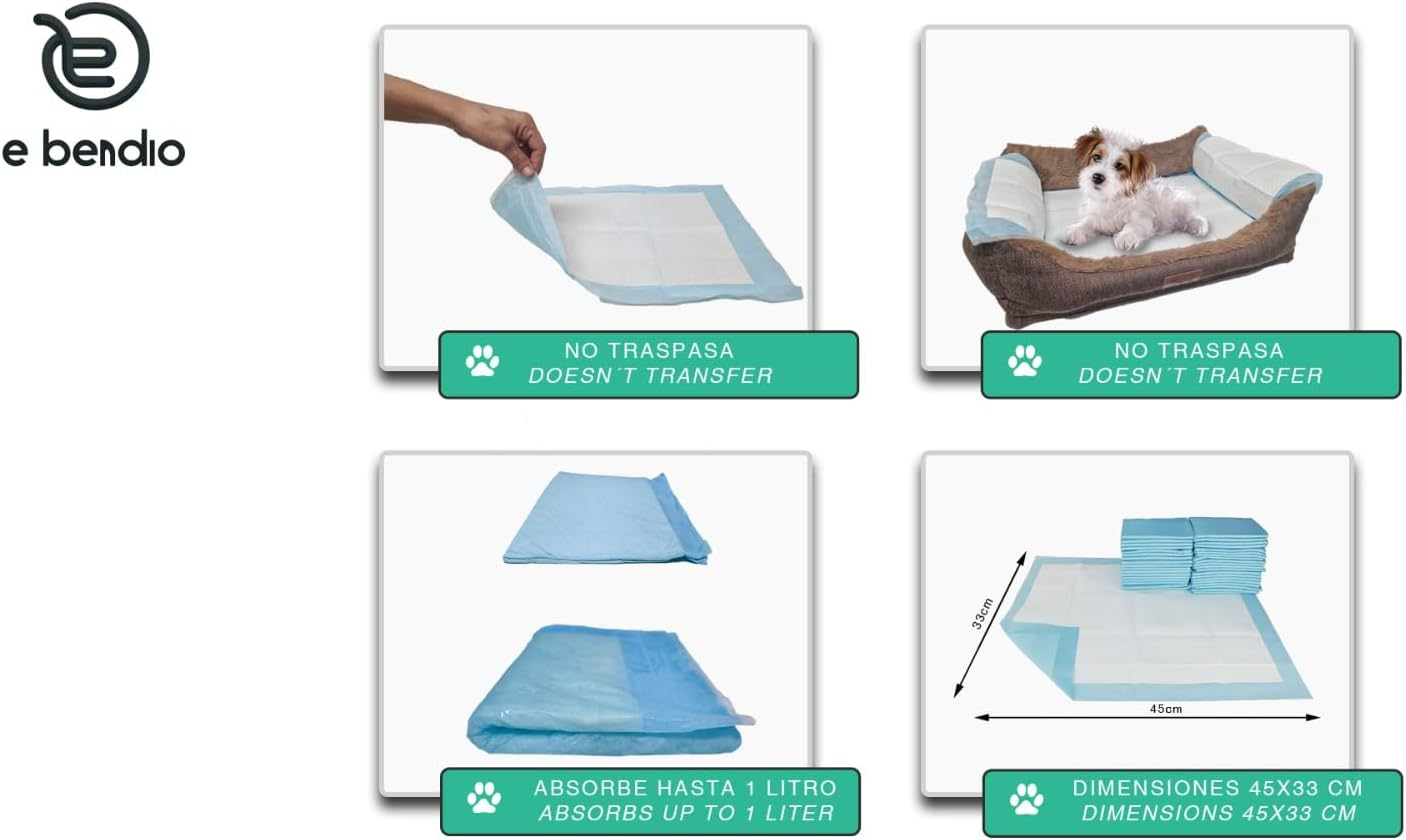 e bendio

NO TRASPASA
DOESN´T TRANSFER

NO TRASPASA
DOESN´T TRANSFER

ABSORBE HASTA 1 LITRO
ABSORBS UP TO 1 LITER

33cm
45cm

DIMENSIONES 45X33 CM
DIMENSIONS 45X33 CM