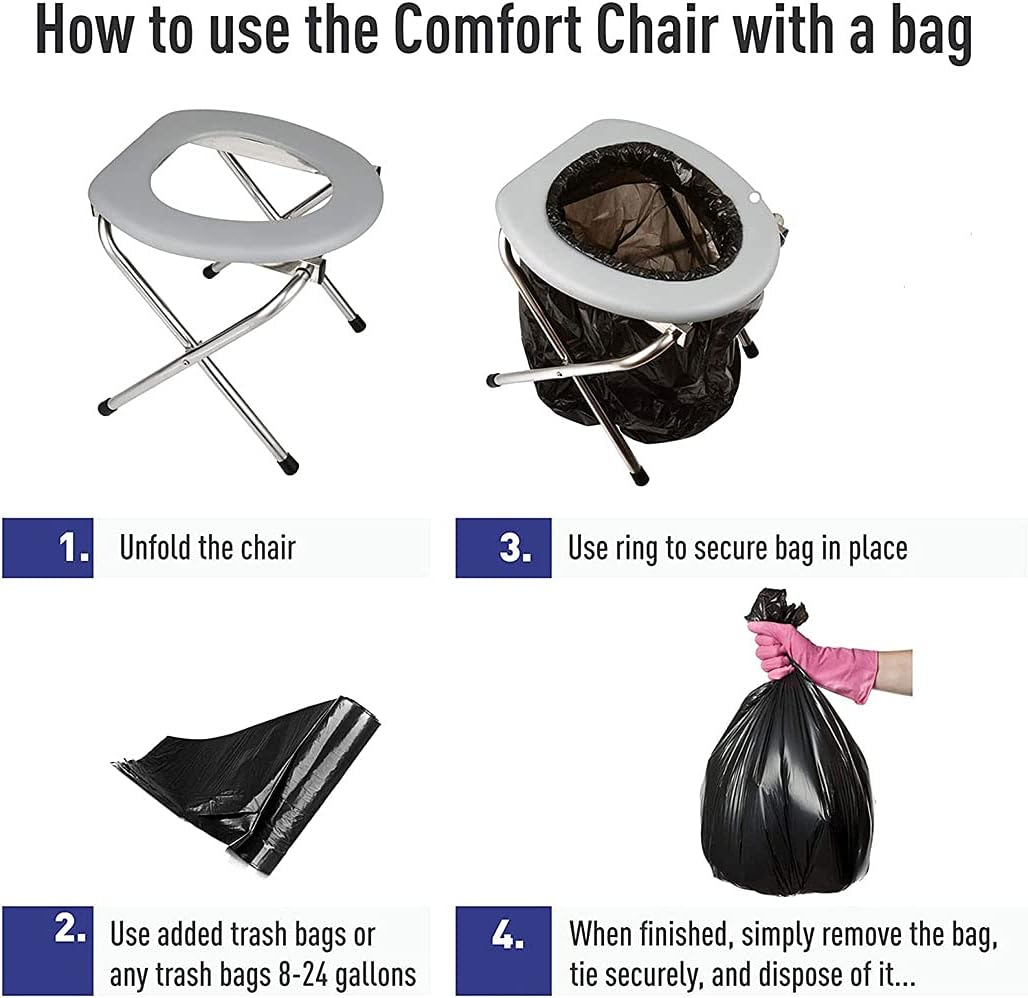 How to use the Comfort Chair with a bag

1. Unfold the chair

3. Use ring to secure bag in place

2. Use added trash bags or any trash bags 8-24 gallons

4. When finished, simply remove the bag, tie securely, and dispose of it...