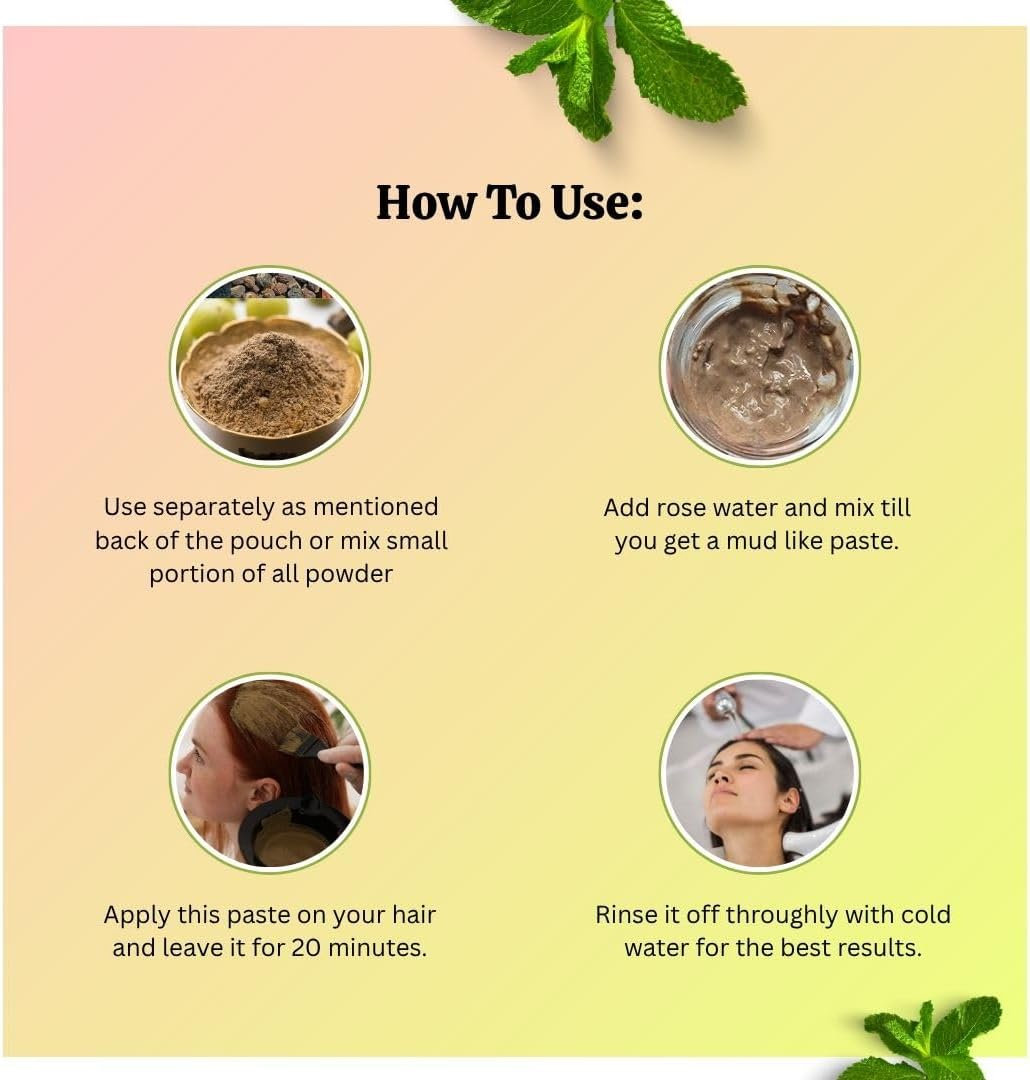 How To Use:

Use separately as mentioned back of the pouch or mix small portion of all powder

Add rose water and mix till you get a mud like paste.

Apply this paste on your hair and leave it for 20 minutes.

Rinse it off throughly with cold water for the best results.