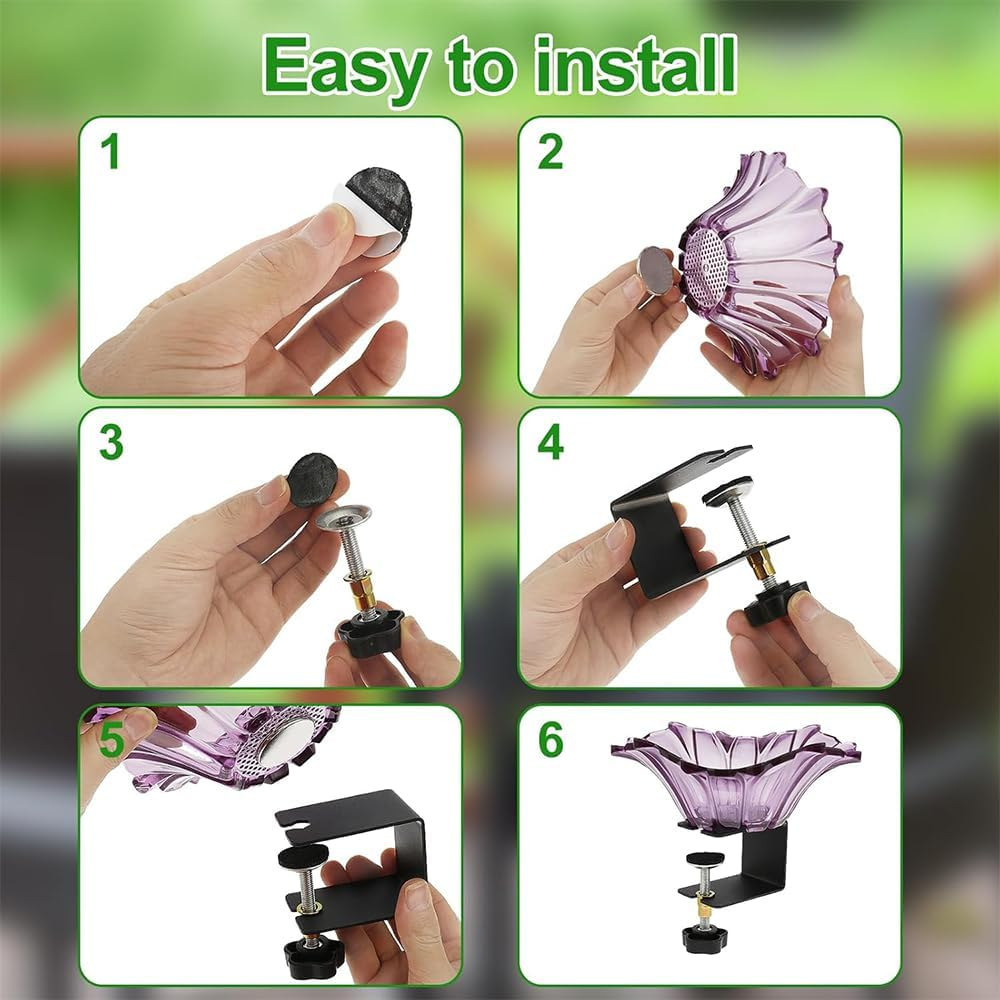 Easy to install

1

2

3

4

5

6