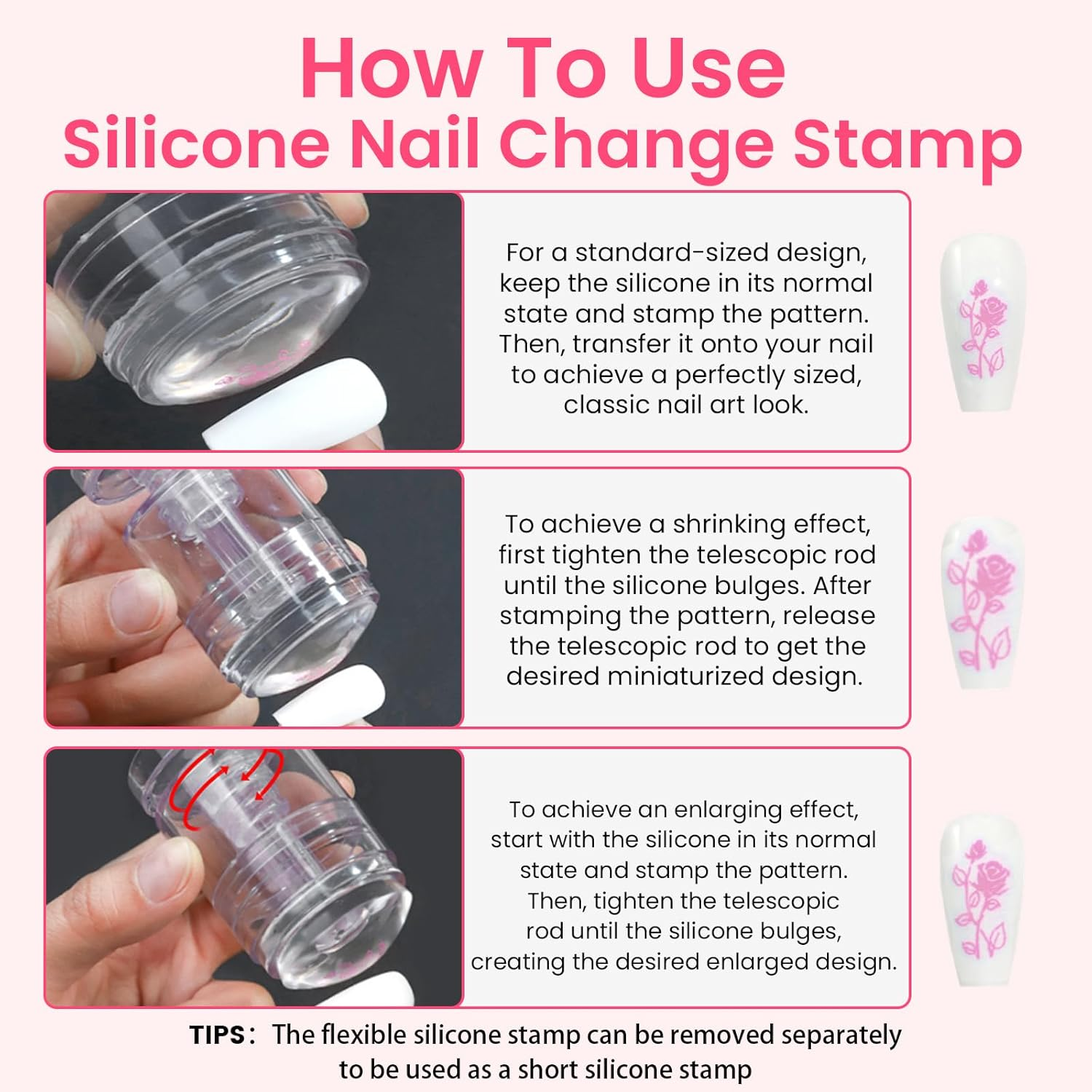 How To Use
Silicone Nail Change Stamp

For a standard-sized design, keep the silicone in its normal state and stamp the pattern. Then, transfer it onto your nail to achieve a perfectly sized, classic nail art look.

To achieve a shrinking effect, first tighten the telescopic rod until the silicone bulges. After stamping the pattern, release the telescopic rod to get the desired miniaturized design.

To achieve an enlarging effect, start with the silicone in its normal state and stamp the pattern. Then, tighten the telescopic rod until the silicone bulges, creating the desired enlarged design.

TIPS: The flexible silicone stamp can be removed separately to be used as a short silicone stamp