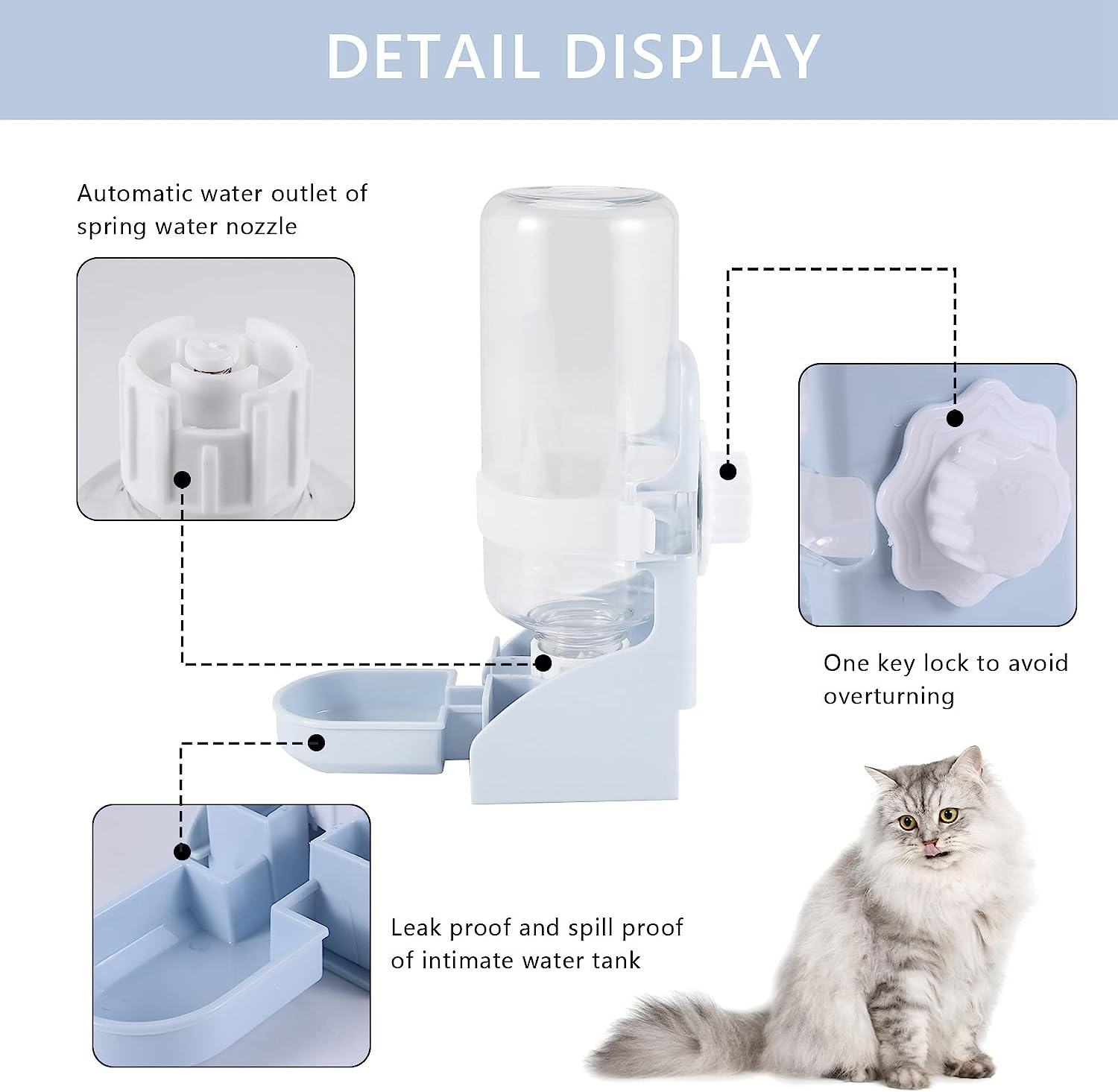 DETAIL DISPLAY

Automatic water outlet of spring water nozzle

One key lock to avoid overturning

Leak proof and spill proof of intimate water tank