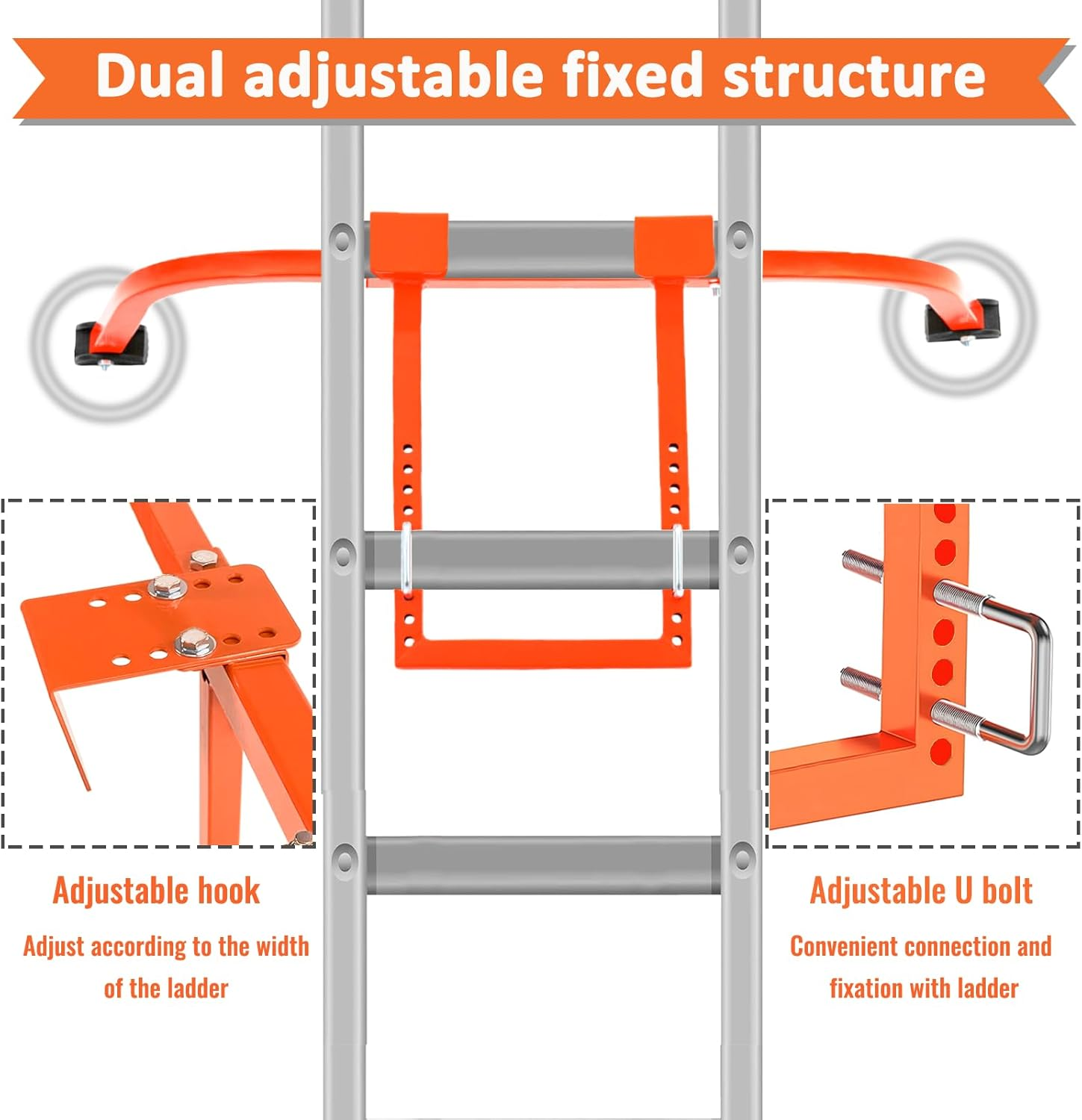 Dual adjustable fixed structure

Adjustable hook

Adjust according to the width of the ladder

Adjustable U bolt

Convenient connection and fixation with ladder