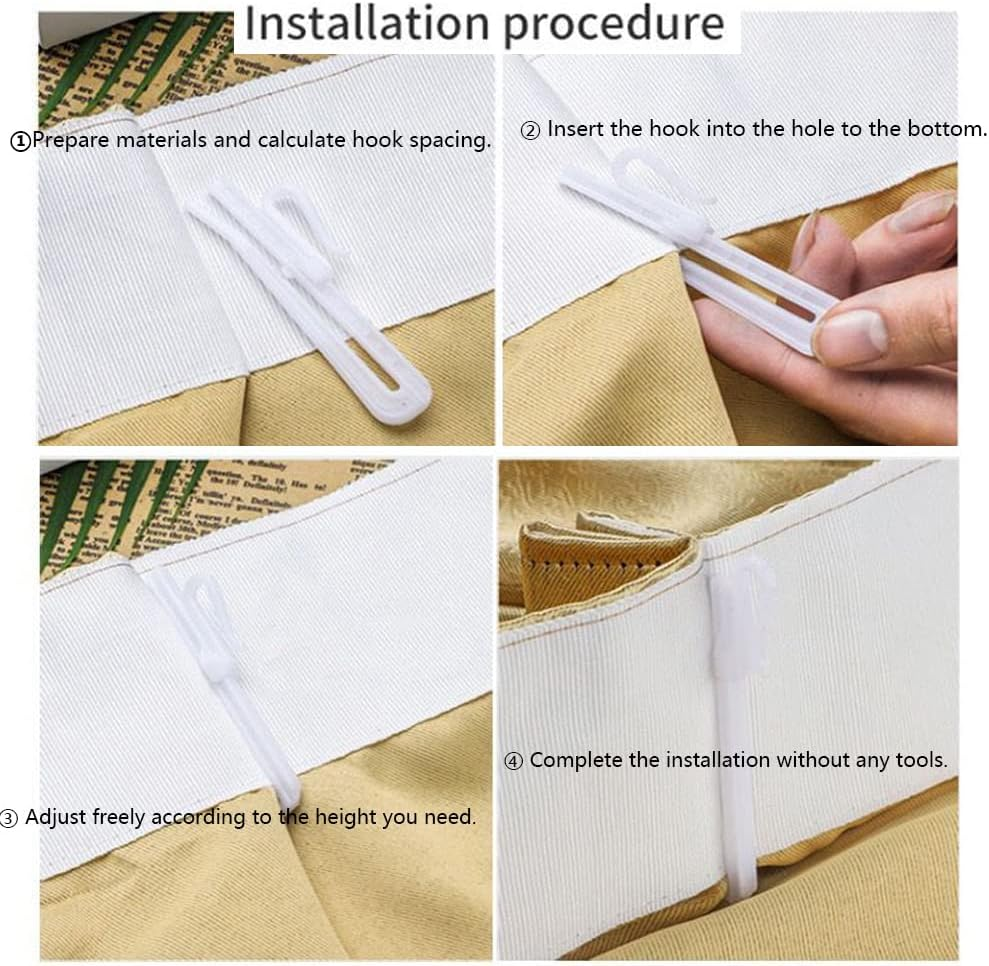 Installation procedure

①Prepare materials and calculate hook spacing.

② Insert the hook into the hole to the bottom.

③ Adjust freely according to the height you need.

④ Complete the installation without any tools.