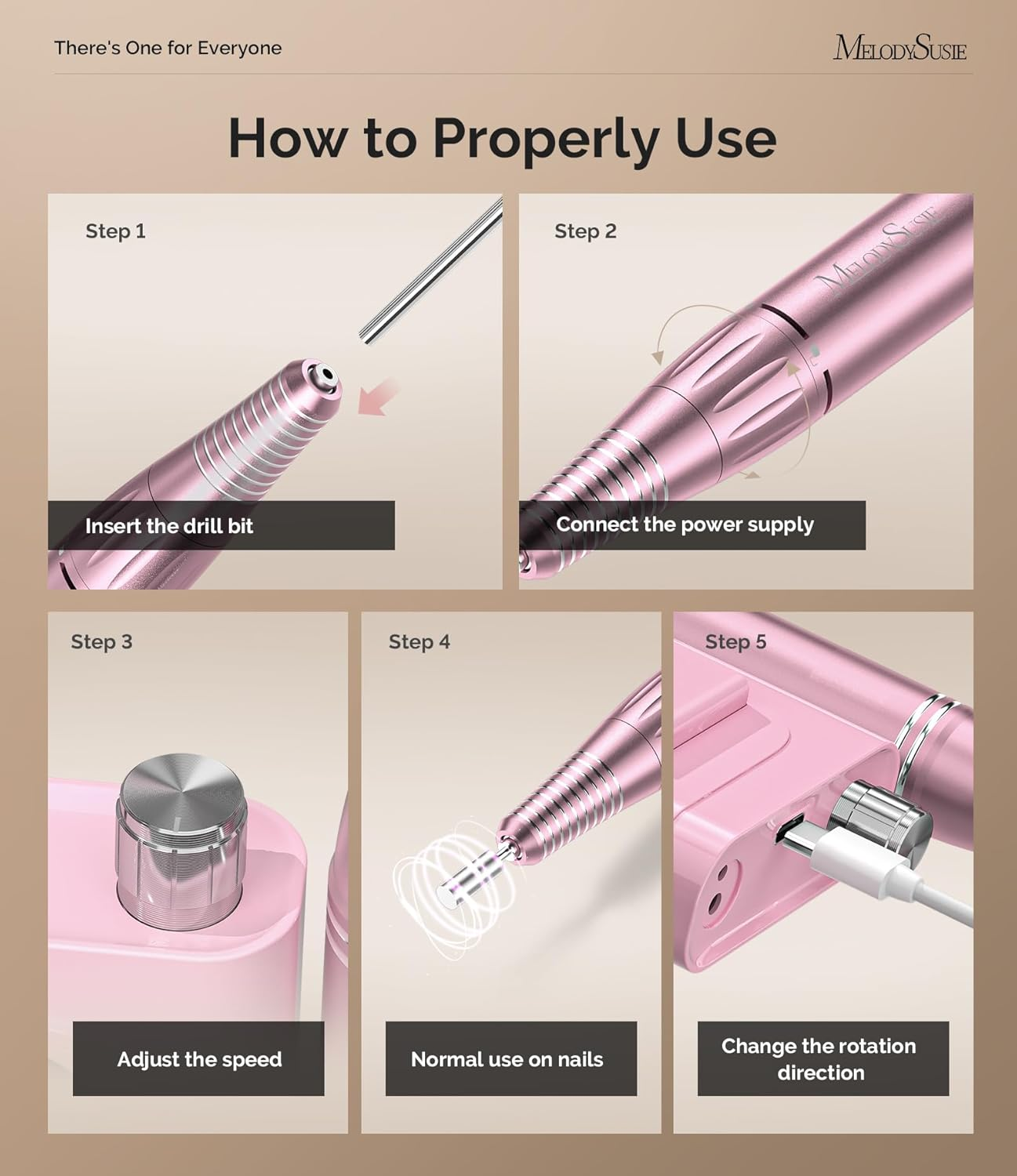 There's One for Everyone

MELODYSUSIE

How to Properly Use

Step 1

Insert the drill bit

Step 2

MELODYSUSIE

Connect the power supply

Step 3

Adjust the speed

Step 4

Normal use on nails

Step 5

Change the rotation direction