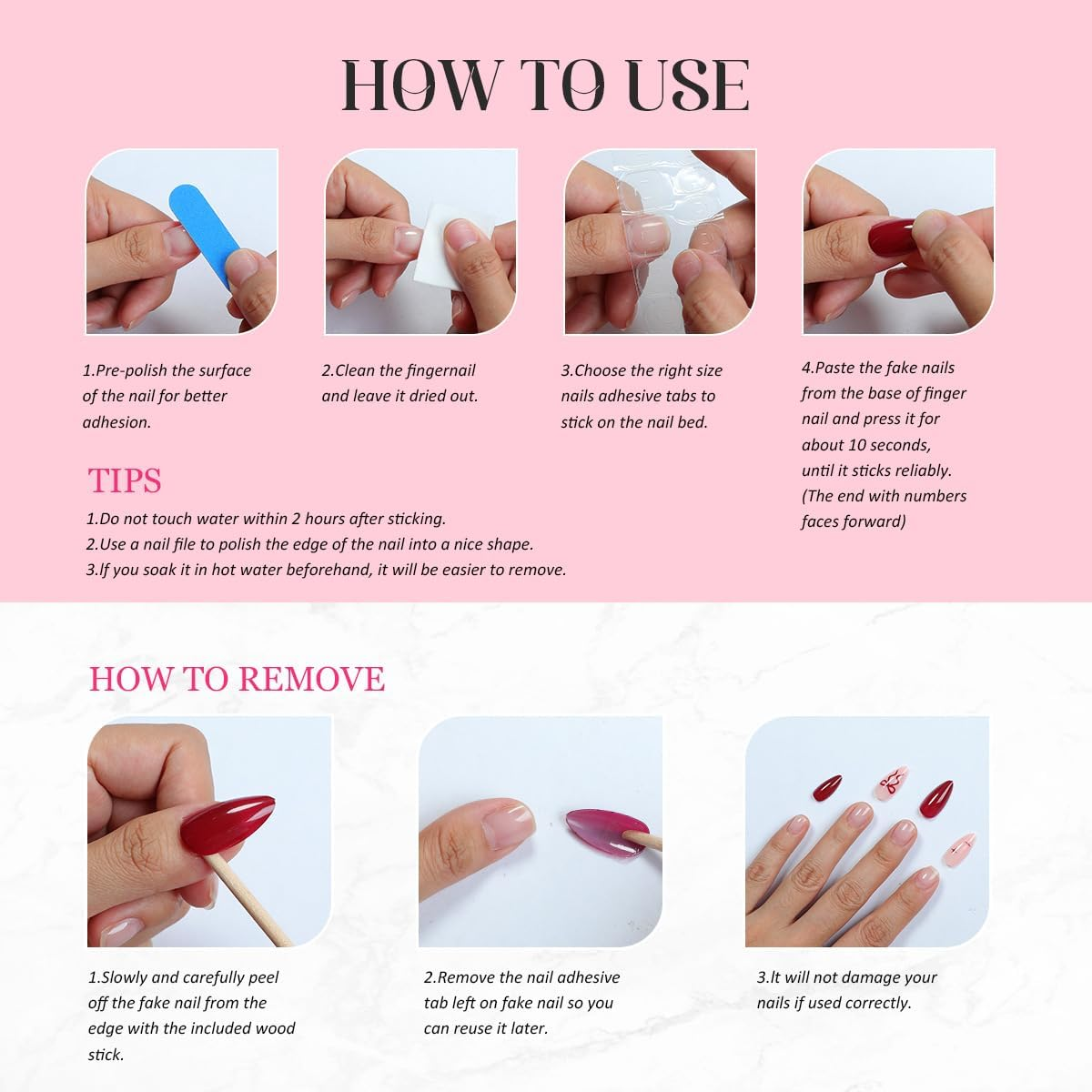 HOW TO USE

1.Pre-polish the surface of the nail for better adhesion.

2.Clean the fingernail and leave it dried out.

3.Choose the right size nails adhesive tabs to stick on the nail bed.

4.Paste the fake nails from the base of finger nail and press it for about 10 seconds, until it sticks reliably. (The end with numbers faces forward)

TIPS

1.Do not touch water within 2 hours after sticking.
2.Use a nail file to polish the edge of the nail into a nice shape.
3.If you soak it in hot water beforehand, it will be easier to remove.

HOW TO REMOVE

1.Slowly and carefully peel off the fake nail from the edge with the included wood stick.

2.Remove the nail adhesive tab left on fake nail so you can reuse it later.

3.It will not damage your nails if used correctly.