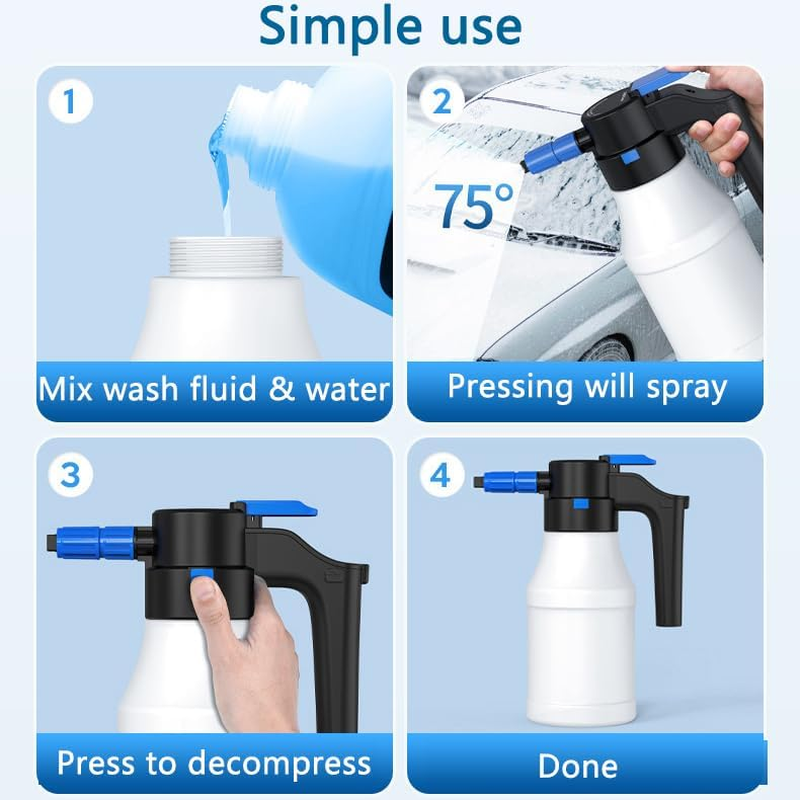 Simple use

1
Mix wash fluid & water

2
75°
Pressing will spray

3
Press to decompress

4
Done