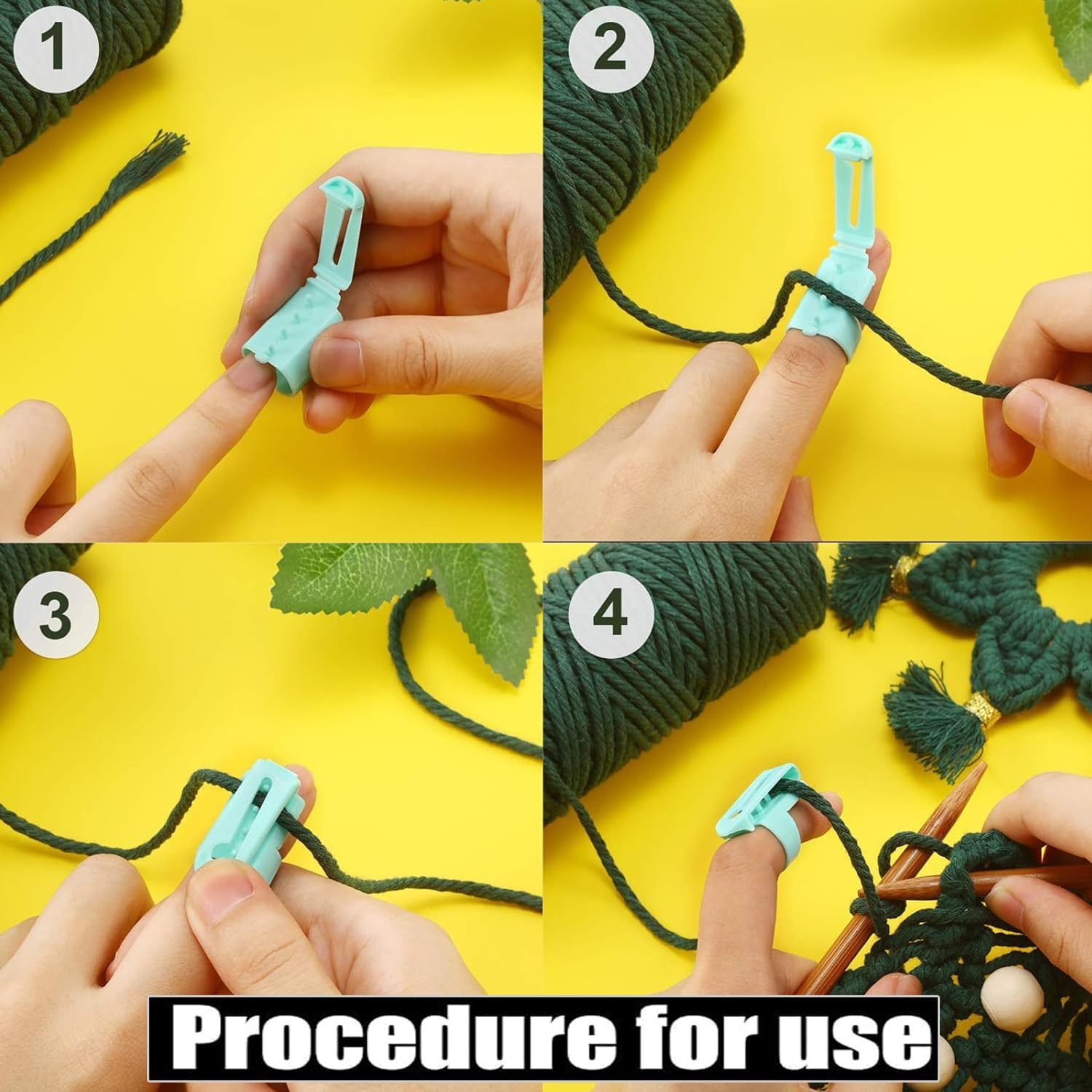 1

2

3

4

Procedure for use