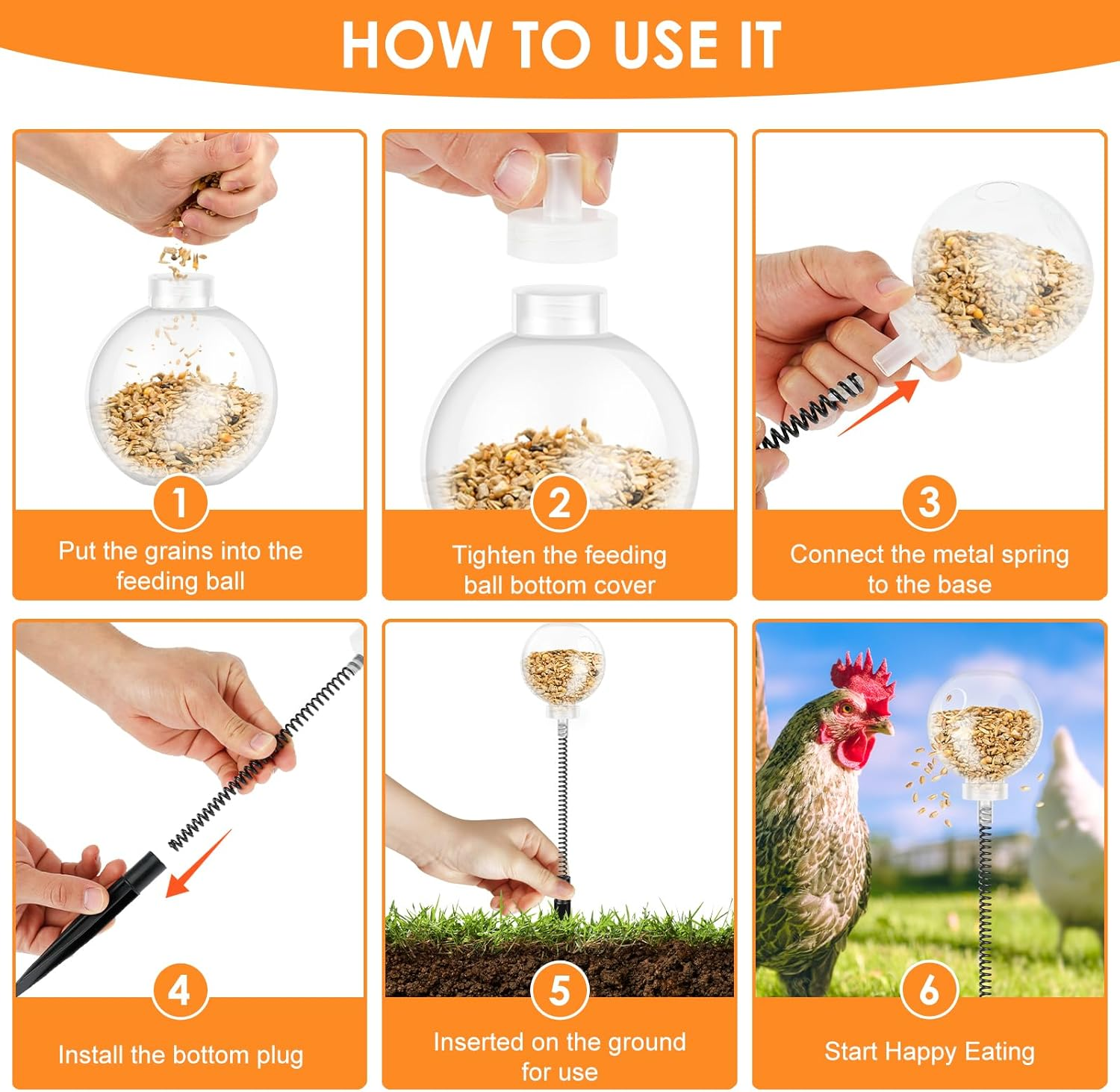 HOW TO USE IT

1
Put the grains into the feeding ball

2
Tighten the feeding ball bottom cover

3
Connect the metal spring to the base

4
Install the bottom plug

5
Inserted on the ground for use

6
Start Happy Eating