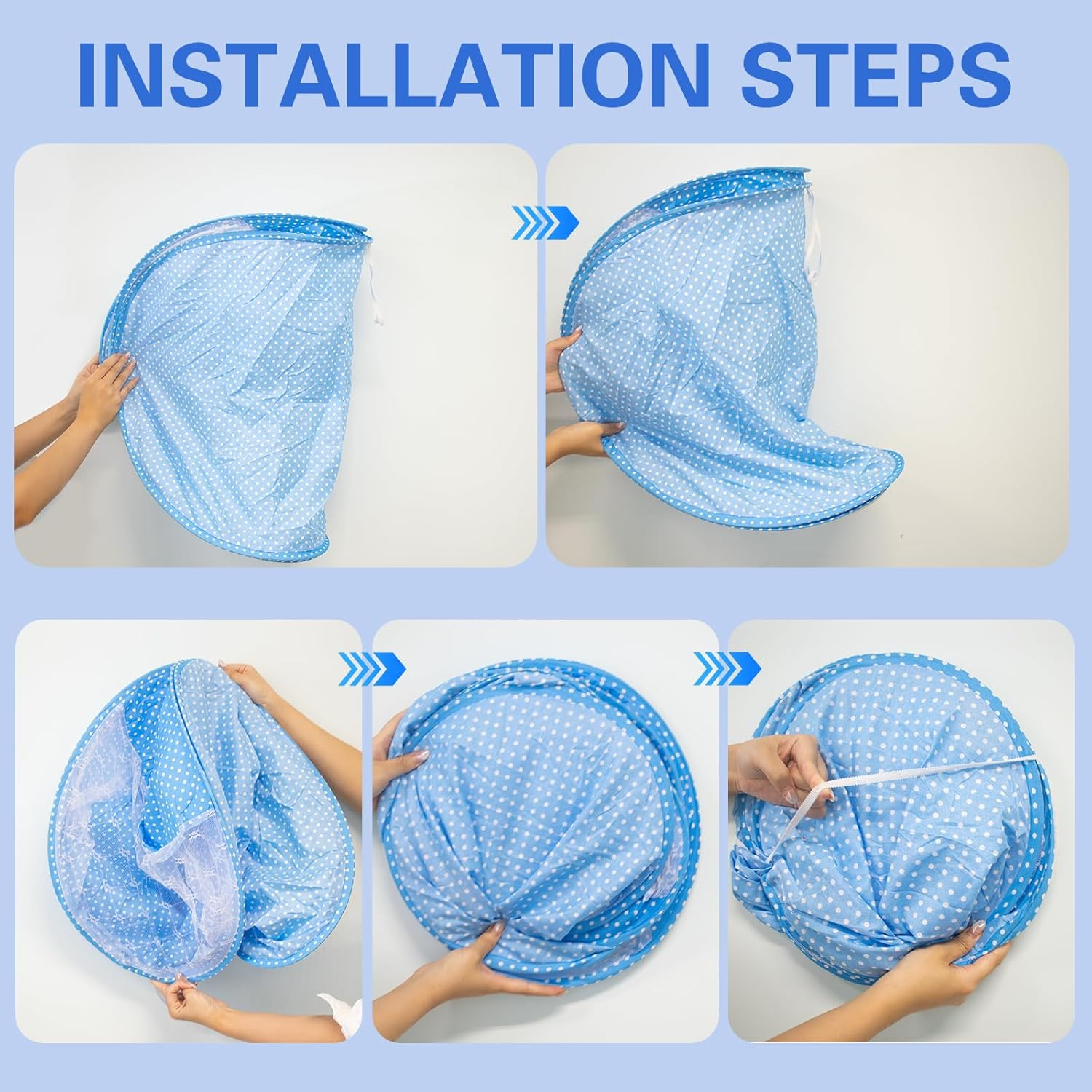 INSTALLATION STEPS