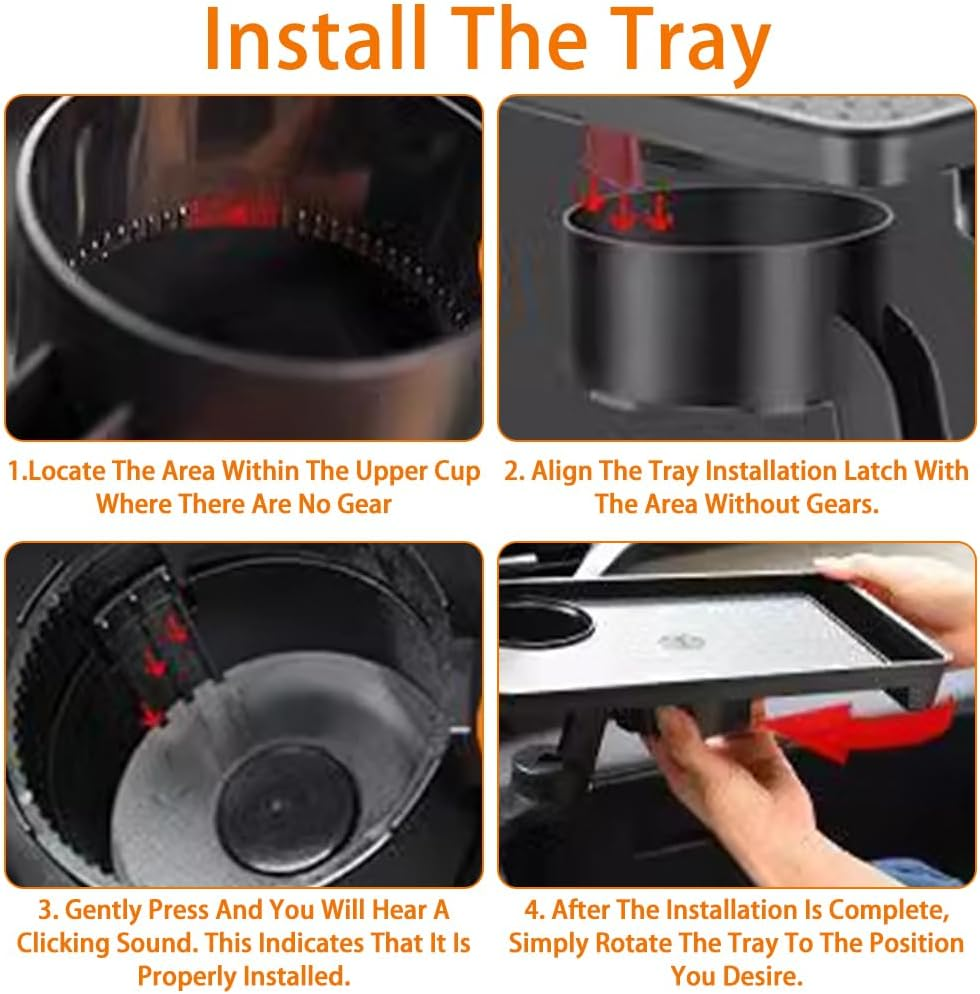 Install The Tray

1.Locate The Area Within The Upper Cup Where There Are No Gear

2. Align The Tray Installation Latch With The Area Without Gears.

3. Gently Press And You Will Hear A Clicking Sound. This Indicates That It Is Properly Installed.

4. After The Installation Is Complete, Simply Rotate The Tray To The Position You Desire.