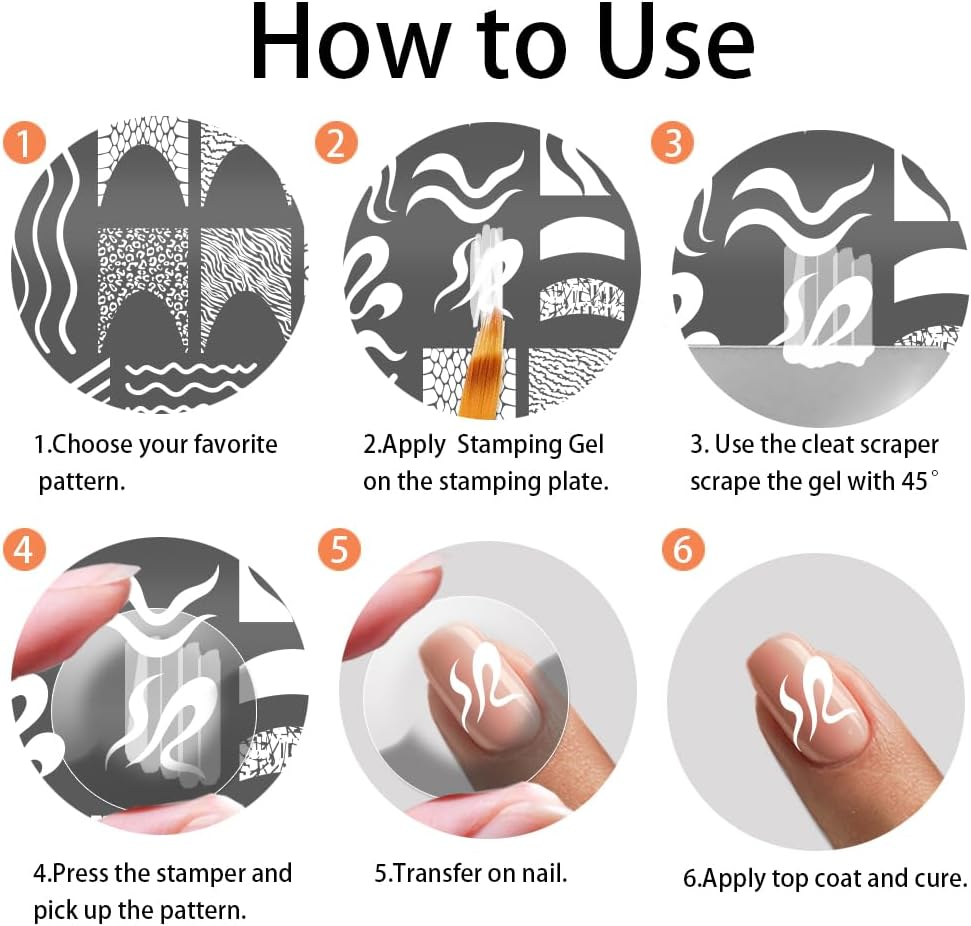 How to Use

1

1.Choose your favorite pattern.

2

2.Apply Stamping Gel on the stamping plate.

3

3. Use the cleat scraper scrape the gel with 45°

4

4.Press the stamper and pick up the pattern.

5

5.Transfer on nail.

6

6.Apply top coat and cure.