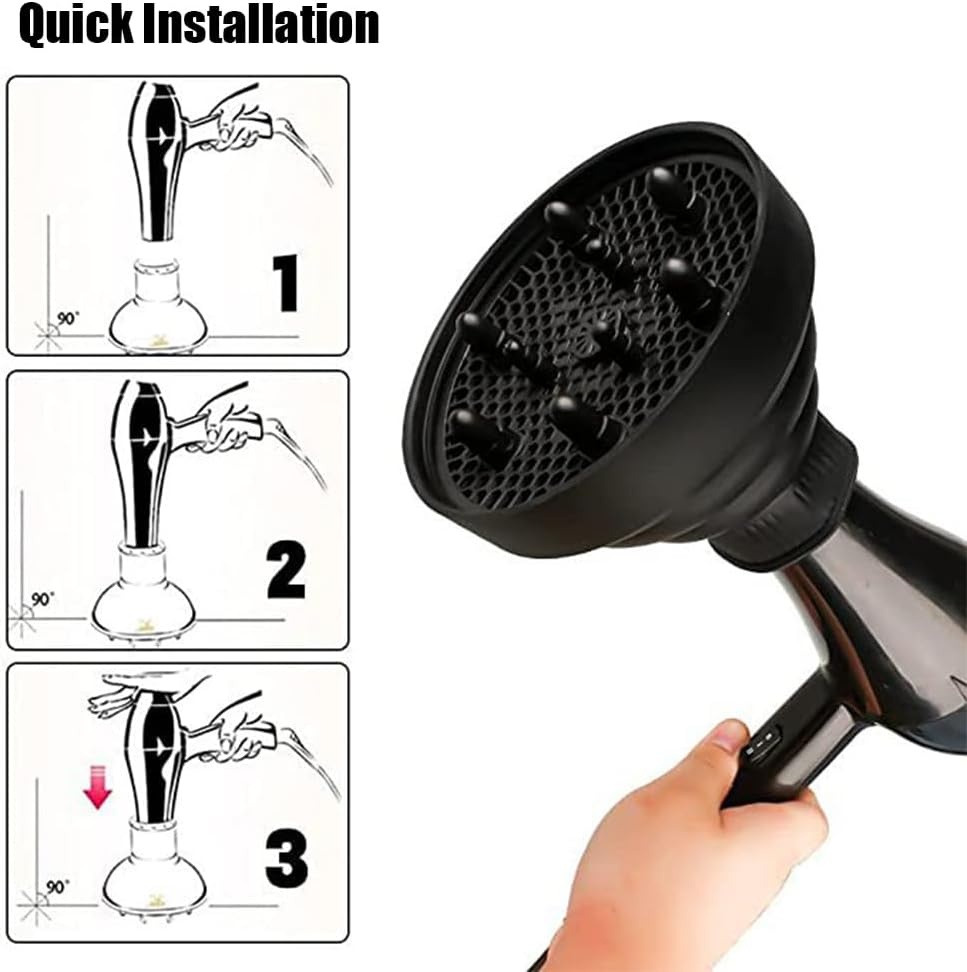 Quick Installation

90°

1

90°

2

90°

3