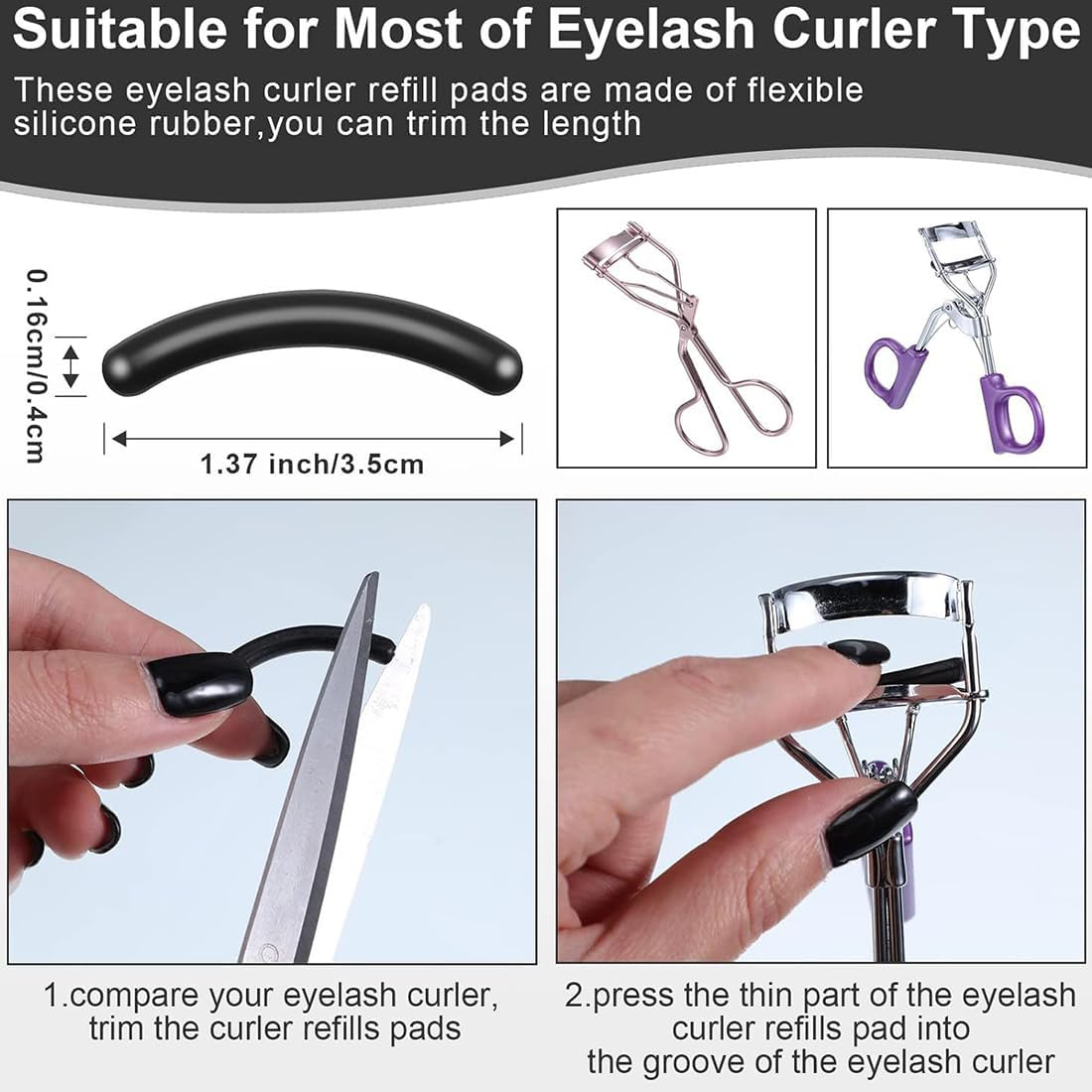 Suitable for Most of Eyelash Curler Type

These eyelash curler refill pads are made of flexible silicone rubber,you can trim the length

0.16cm/0.4cm

1.37 inch/3.5cm

1.compare your eyelash curler, trim the curler refills pads

2.press the thin part of the eyelash curler refills pad into the groove of the eyelash curler