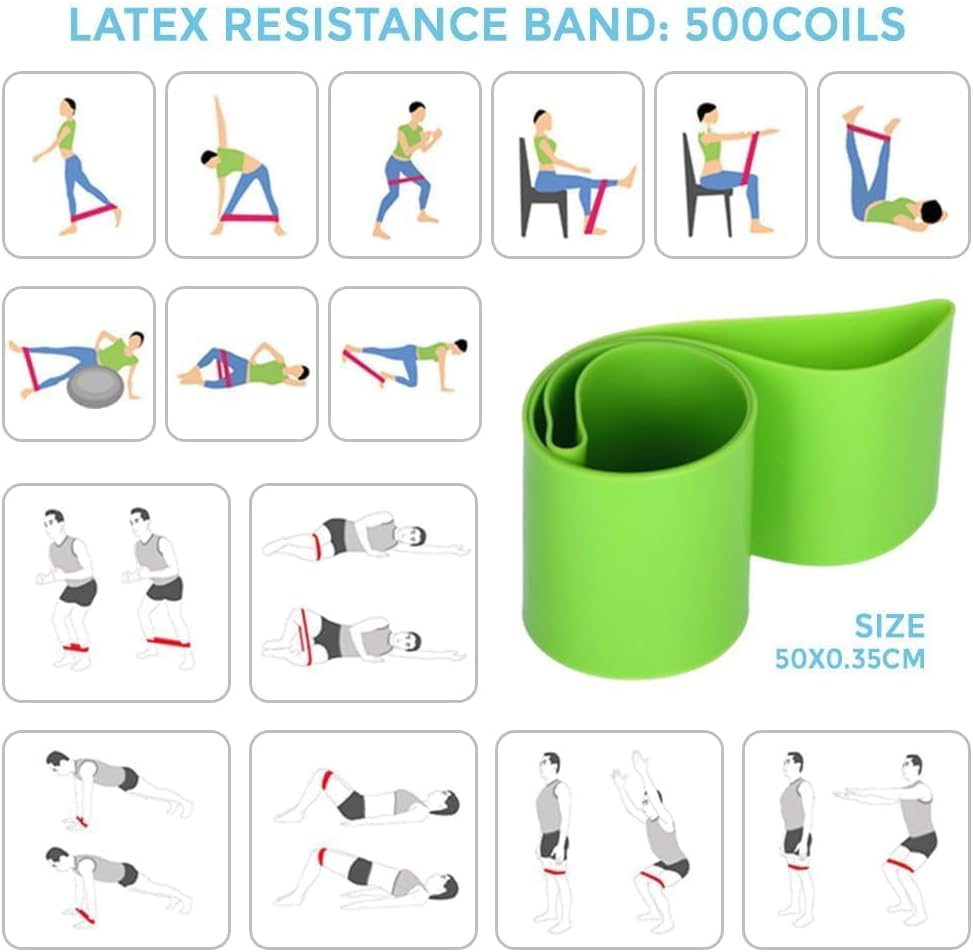 LATEX RESISTANCE BAND: 500COILS

SIZE
50X0.35CM