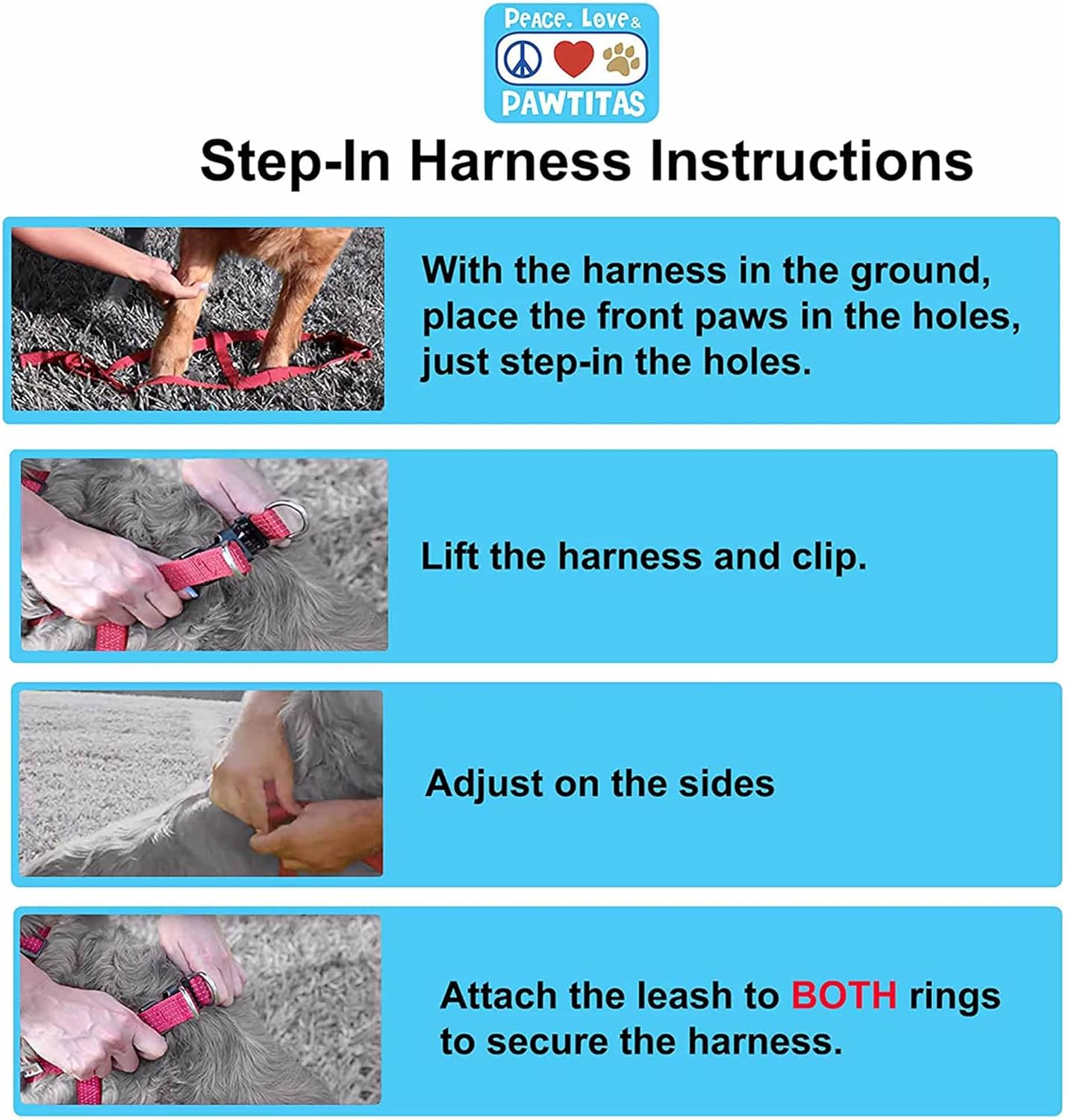 PEACE. LOVE &
PAWTITAS

Step-In Harness Instructions

With the harness in the ground, place the front paws in the holes, just step-in the holes.

Lift the harness and clip.

Adjust on the sides

Attach the leash to BOTH rings to secure the harness.