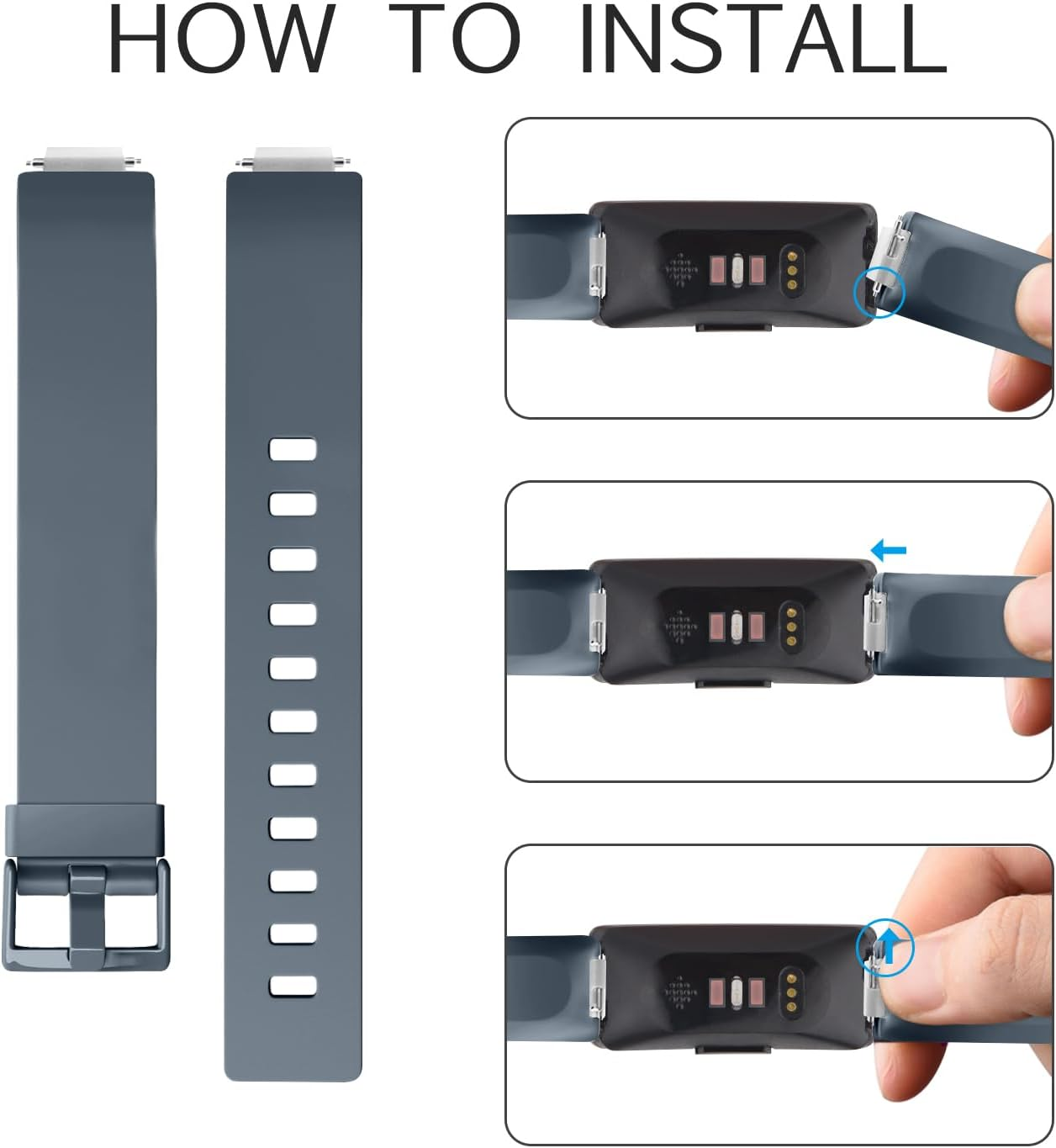 HOW TO INSTALL