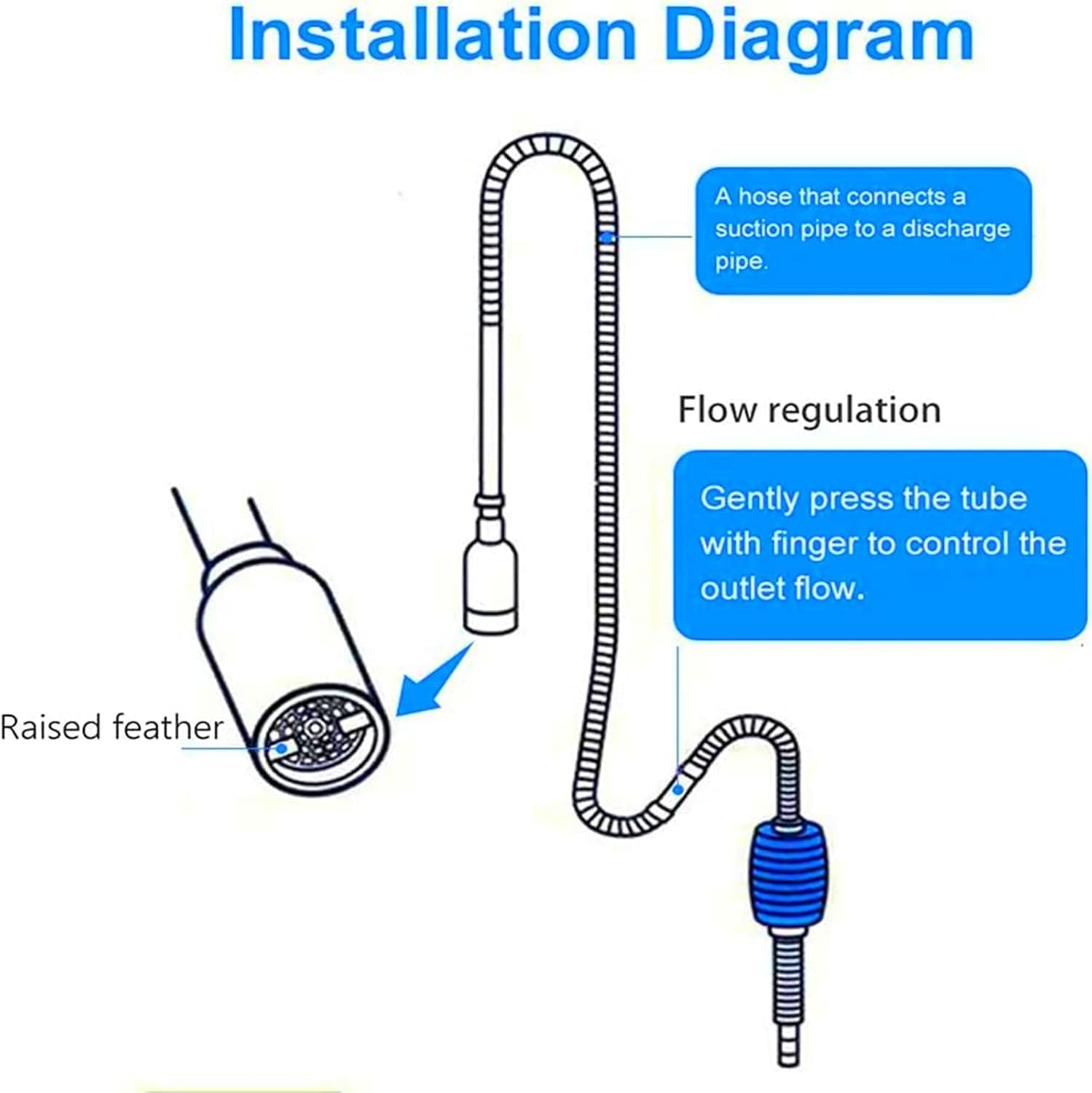 Installation Diagram

A hose that connects a suction pipe to a discharge pipe.

Flow regulation

Gently press the tube with finger to control the outlet flow.

Raised feather